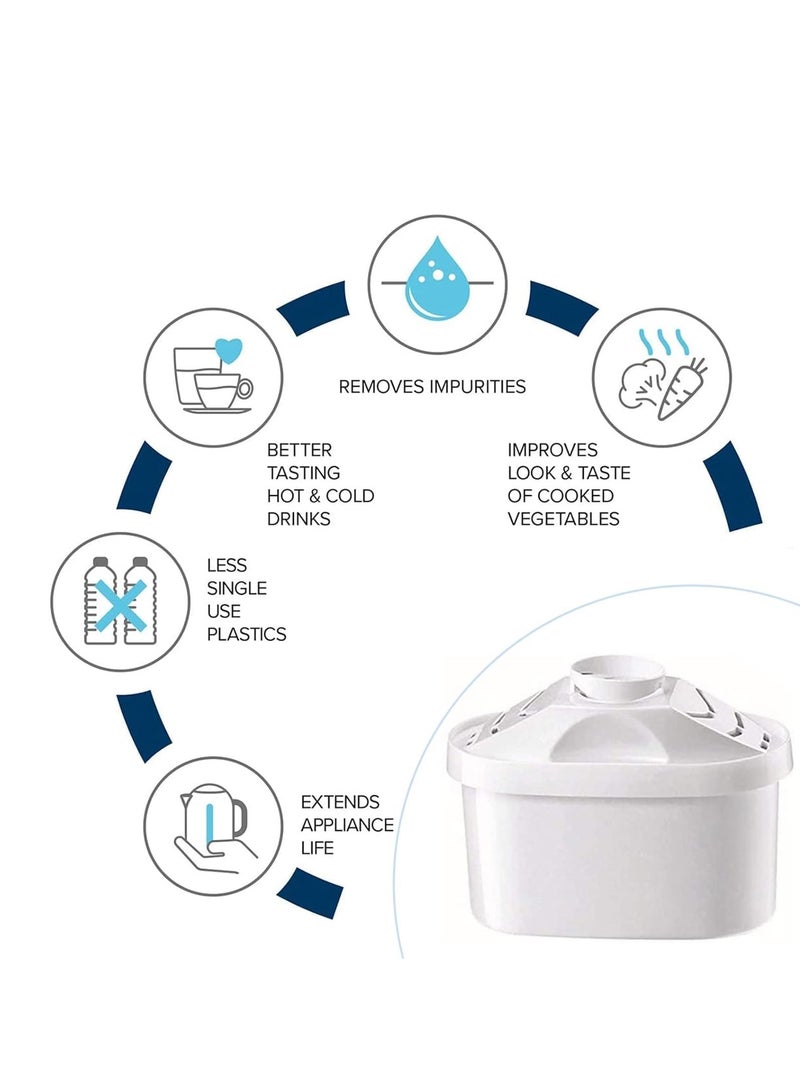 REMOVES IMPURITIES

BETTER TASTING HOT & COLD DRINKS

IMPROVES LOOK & TASTE OF COOKED VEGETABLES

LESS SINGLE USE PLASTICS

EXTENDS APPLIANCE LIFE