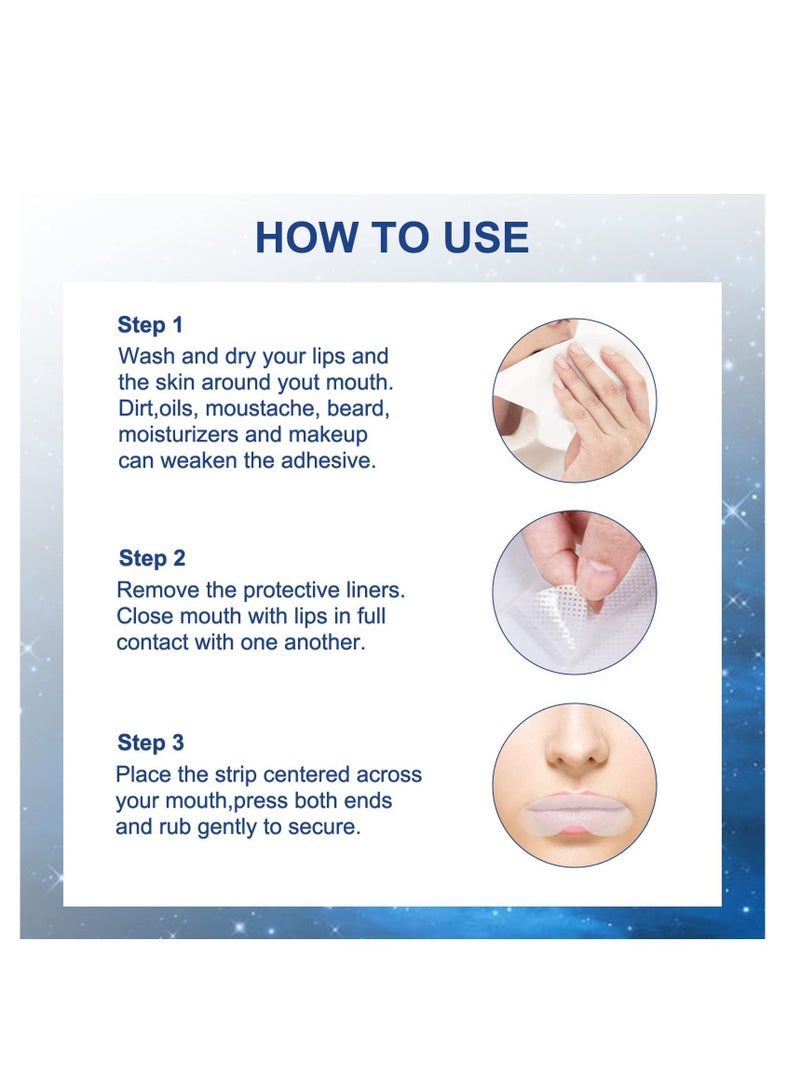 HOW TO USE

Step 1
Wash and dry your lips and the skin around yout mouth. Dirt,oils, moustache, beard, moisturizers and makeup can weaken the adhesive.

Step 2
Remove the protective liners. Close mouth with lips in full contact with one another.

Step 3
Place the strip centered across your mouth,press both ends and rub gently to secure.