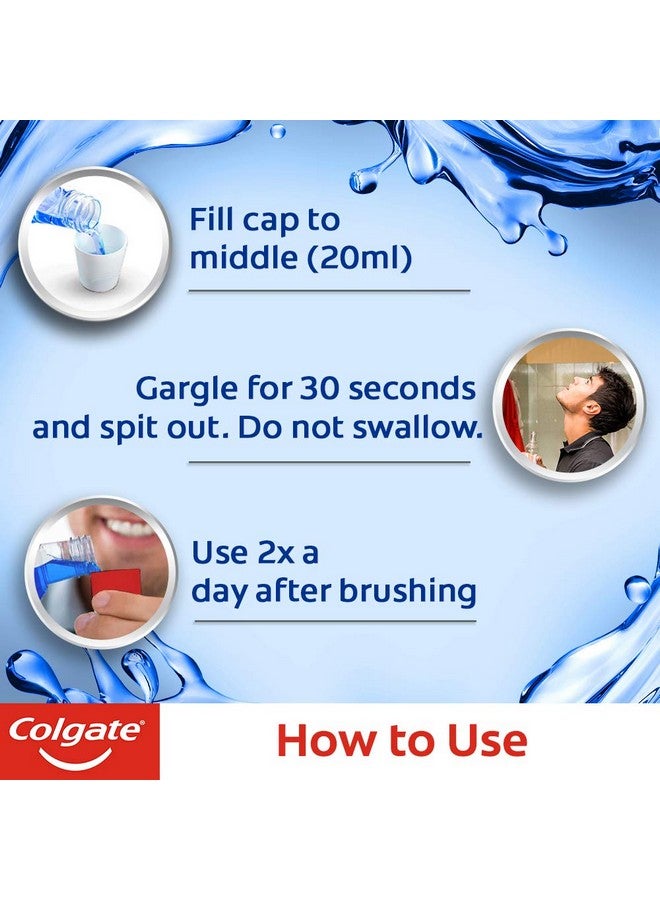 Fill cap to middle (20ml)

Gargle for 30 seconds and spit out. Do not swallow.

Use 2x a day after brushing

Colgate

How to Use