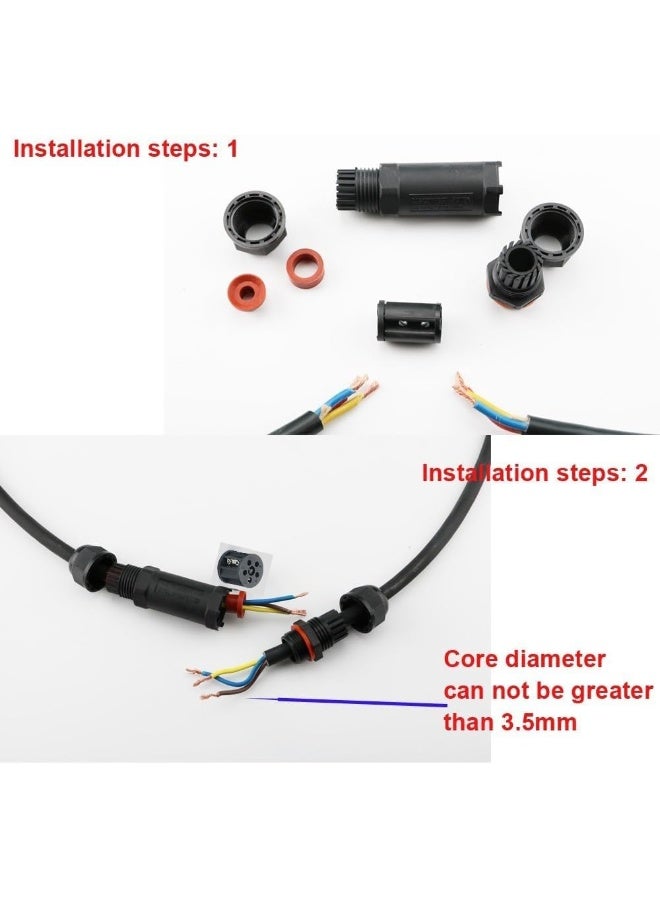 Installation steps: 1

Installation steps: 2

Core diameter can not be greater than 3.5mm