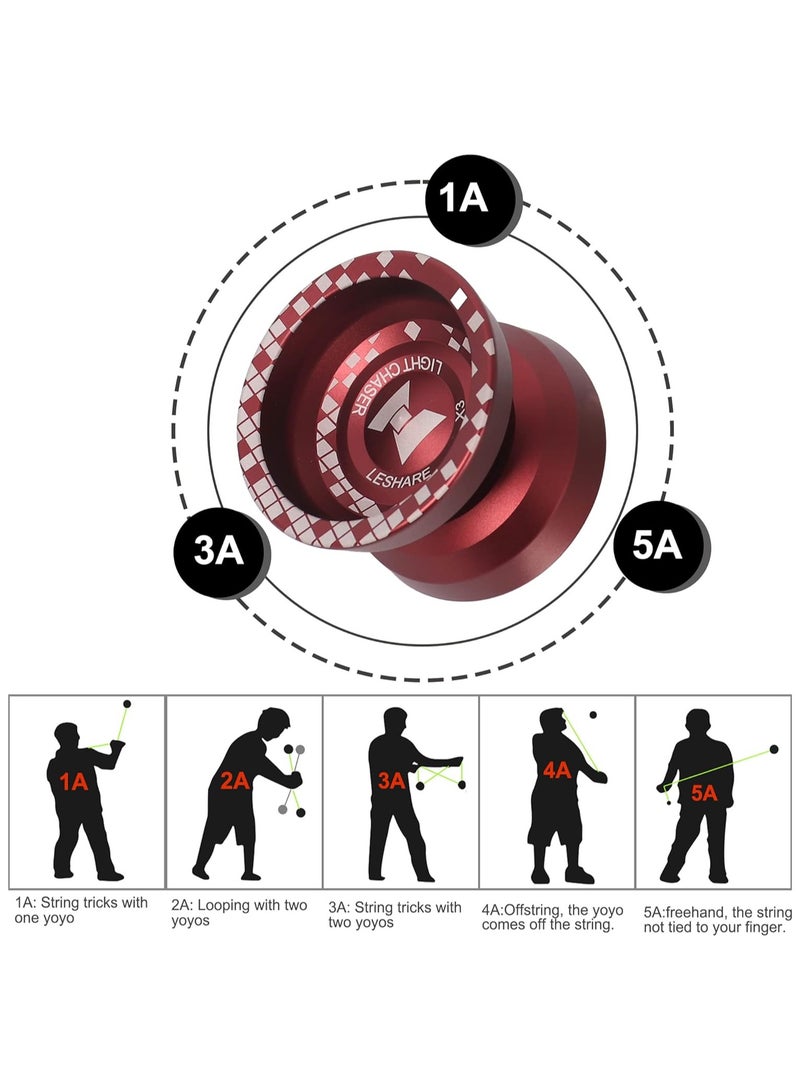 1A

LIGHT CHASER

X3

LESHARE

3A

5A

1A

2A

3A

4A

5A

1A: String tricks with one yoyo

2A: Looping with two yoyos

3A: String tricks with two yoyos

4A:Offstring, the yoyo comes off the string.

5A:freehand, the string not tied to your finger.