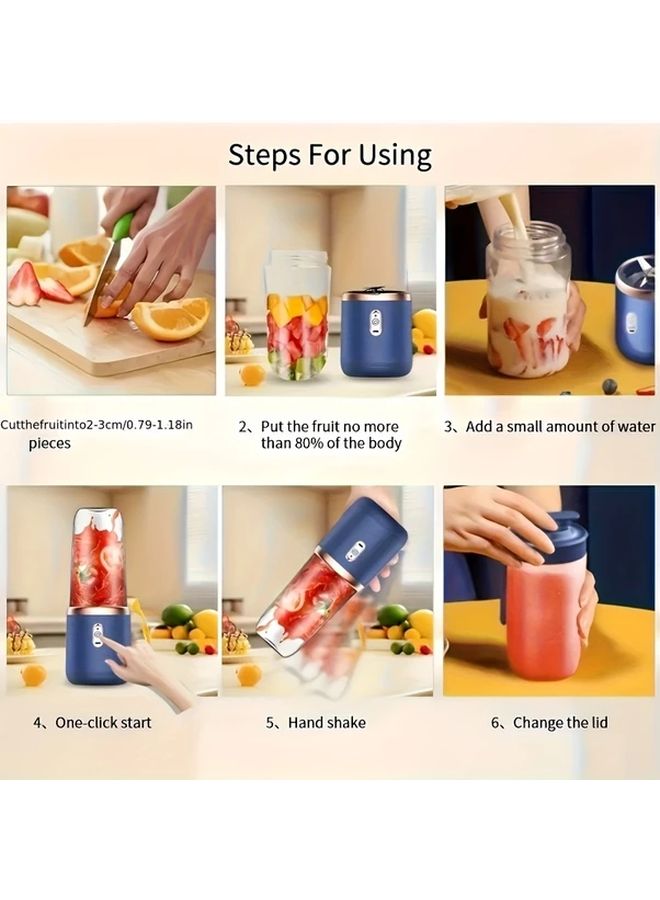 Steps For Using

Cutthefruitinto2-3cm/0.79-1.18in pieces

2、Put the fruit no more than 80% of the body

3、Add a small amount of water

4、One-click start

5、Hand shake

6、Change the lid