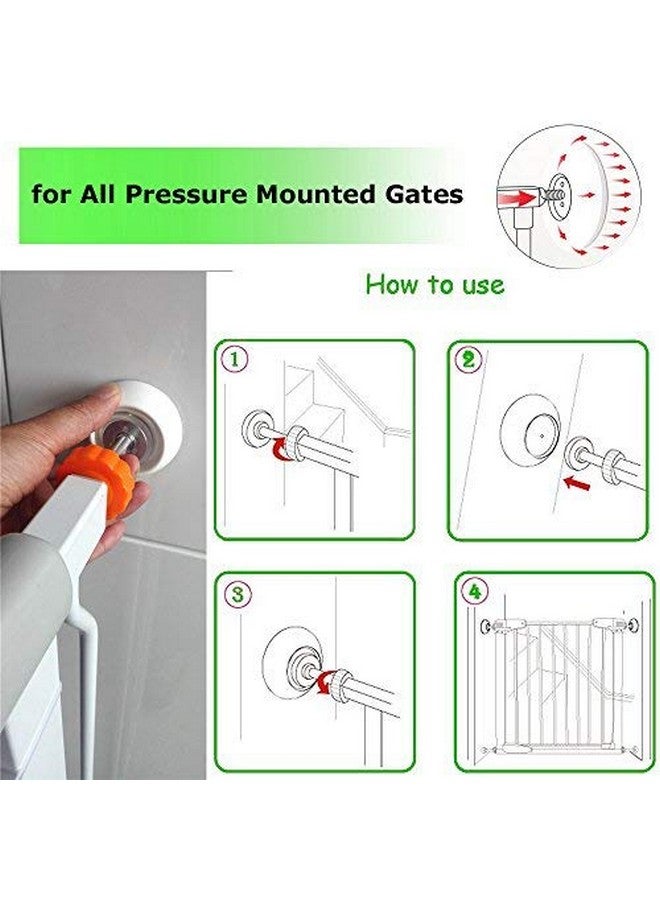 for All Pressure Mounted Gates

How to use

1

2

3

4