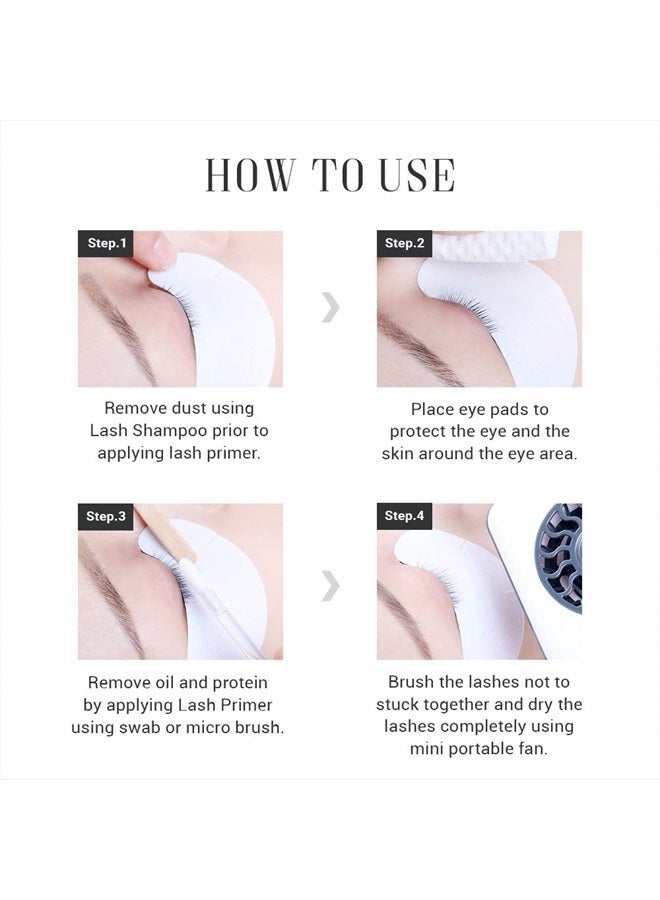 HOW TO USE

Step.1

Remove dust using Lash Shampoo prior to applying lash primer.

Step.2

Place eye pads to protect the eye and the skin around the eye area.

Step.3

Remove oil and protein by applying Lash Primer using swab or micro brush.

Step.4

Brush the lashes not to stuck together and dry the lashes completely using mini portable fan.