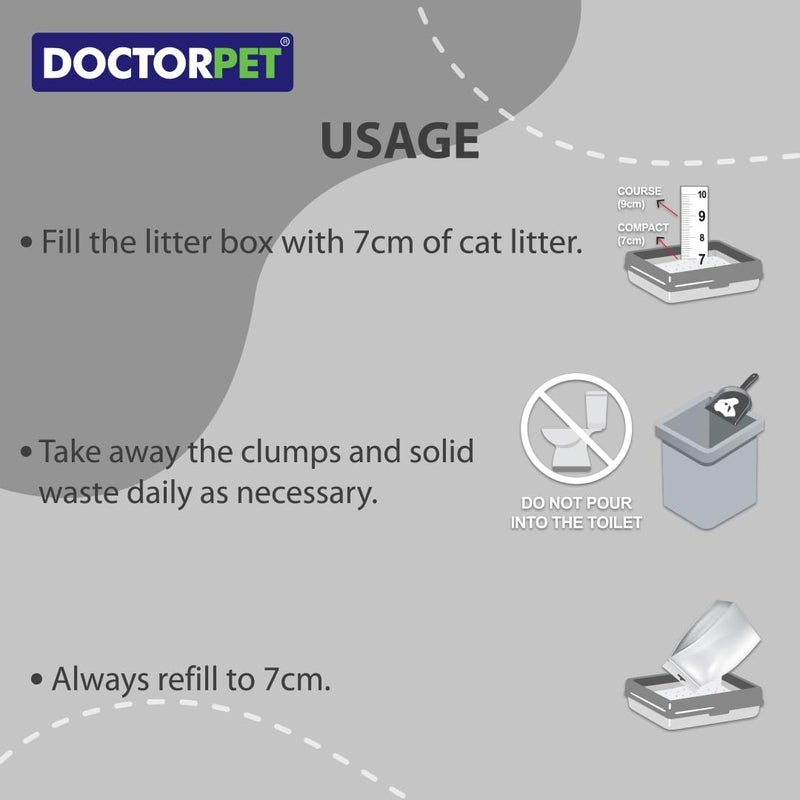 DOCTORPET®

USAGE

• Fill the litter box with 7cm of cat litter.

COURSE (9cm)
COMPACT (7cm)
10
9
8
7

• Take away the clumps and solid waste daily as necessary.

DO NOT POUR INTO THE TOILET

• Always refill to 7cm.