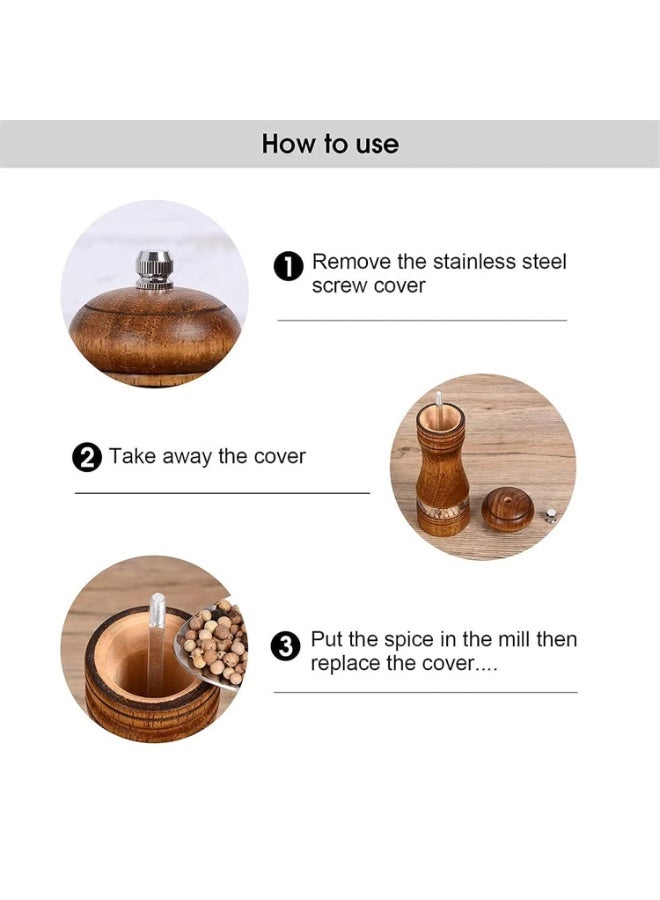 How to use

1 Remove the stainless steel screw cover

2 Take away the cover

3 Put the spice in the mill then replace the cover....