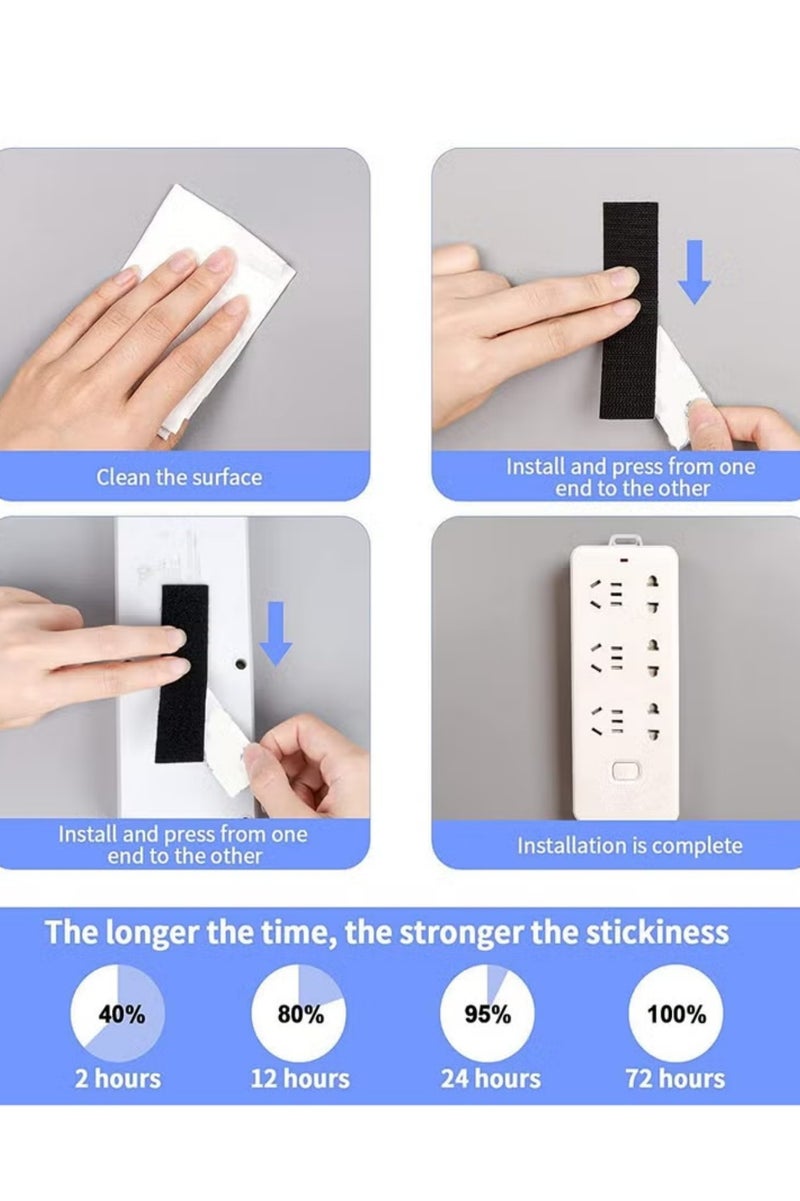 Clean the surface

Install and press from one end to the other

Install and press from one end to the other

Installation is complete

The longer the time, the stronger the stickiness

40%
2 hours

80%
12 hours

95%
24 hours

100%
72 hours