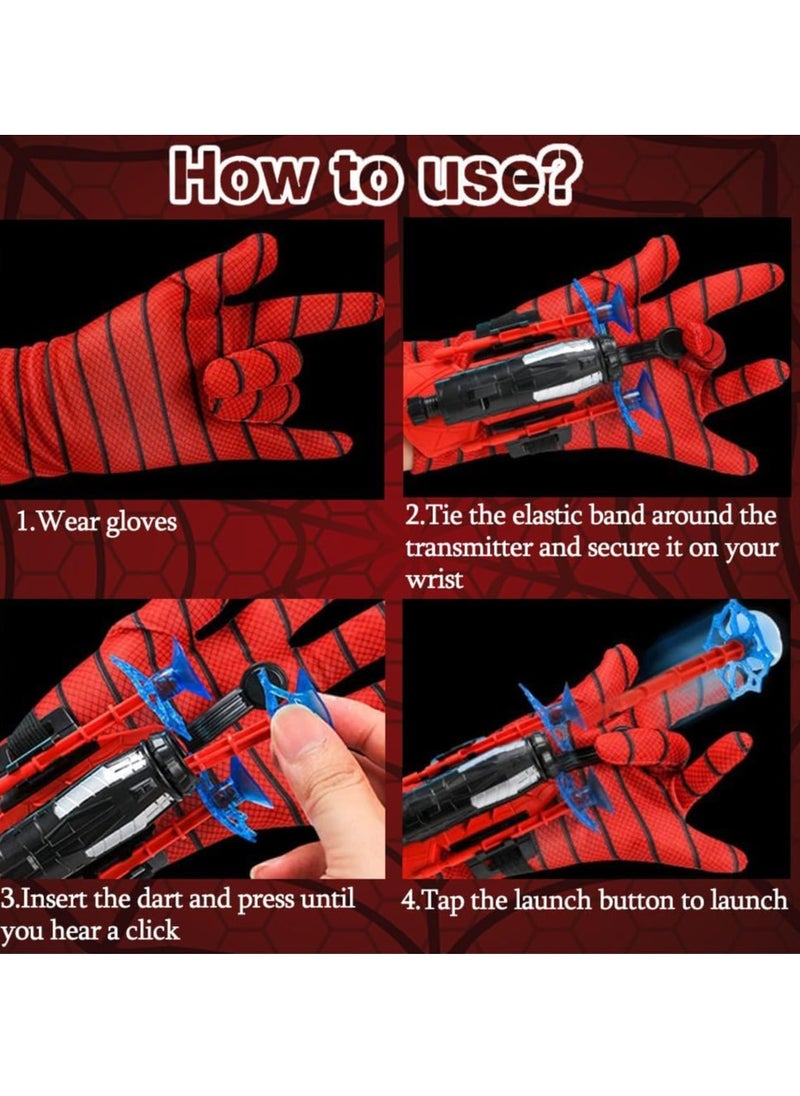 How to use?

1.Wear gloves

2.Tie the elastic band around the transmitter and secure it on your wrist

3.Insert the dart and press until you hear a click

4.Tap the launch button to launch