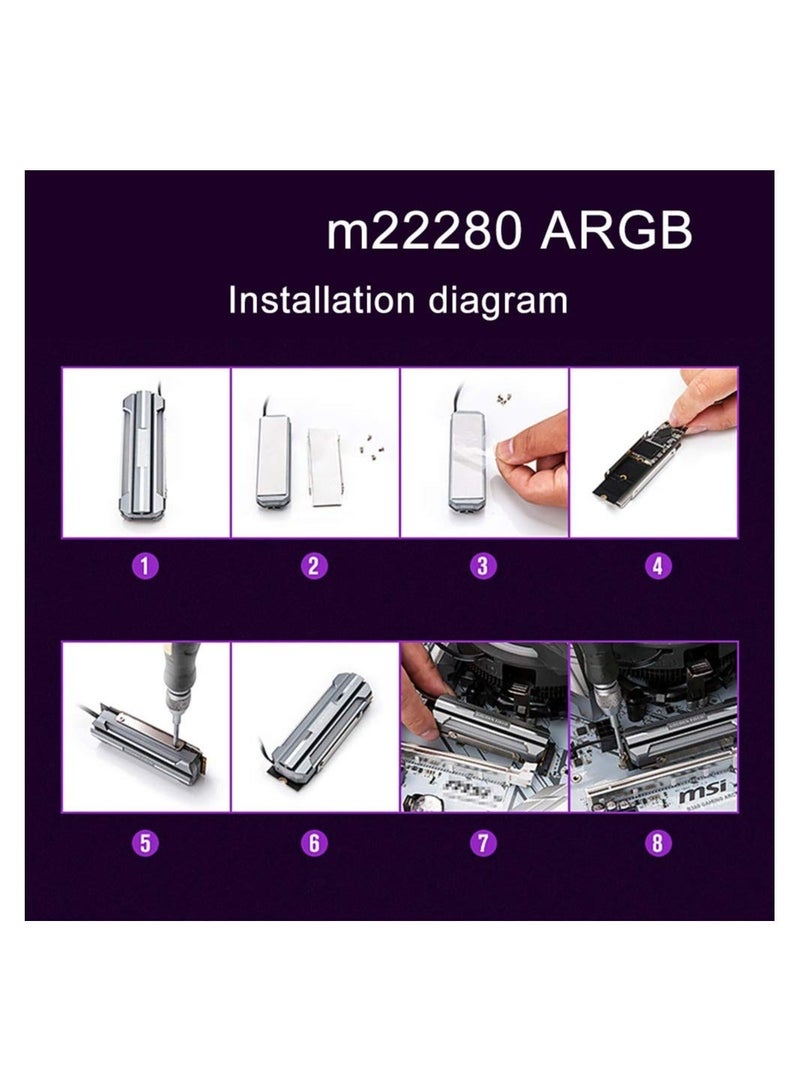 m22280 ARGB

Installation diagram

1

2

3

4

5

6

7

8

msi