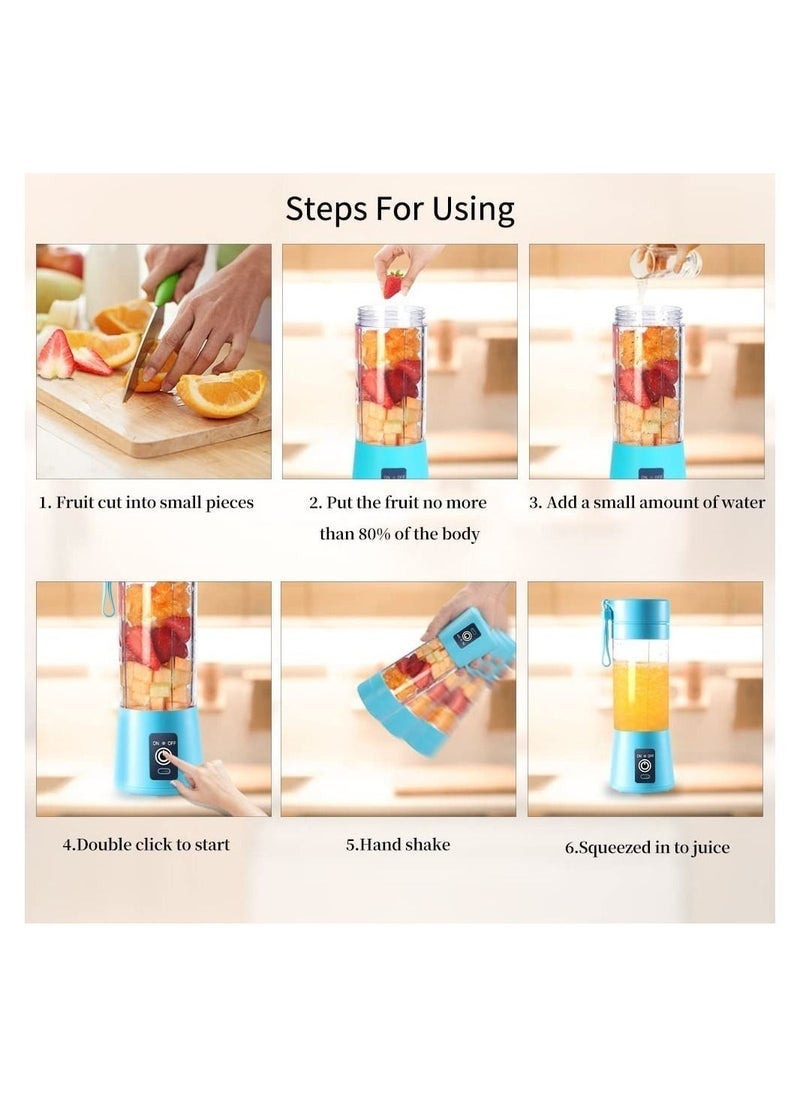 Steps For Using

1. Fruit cut into small pieces

2. Put the fruit no more than 80% of the body

3. Add a small amount of water

ON OFF

4.Double click to start

5.Hand shake

6.Squeezed in to juice