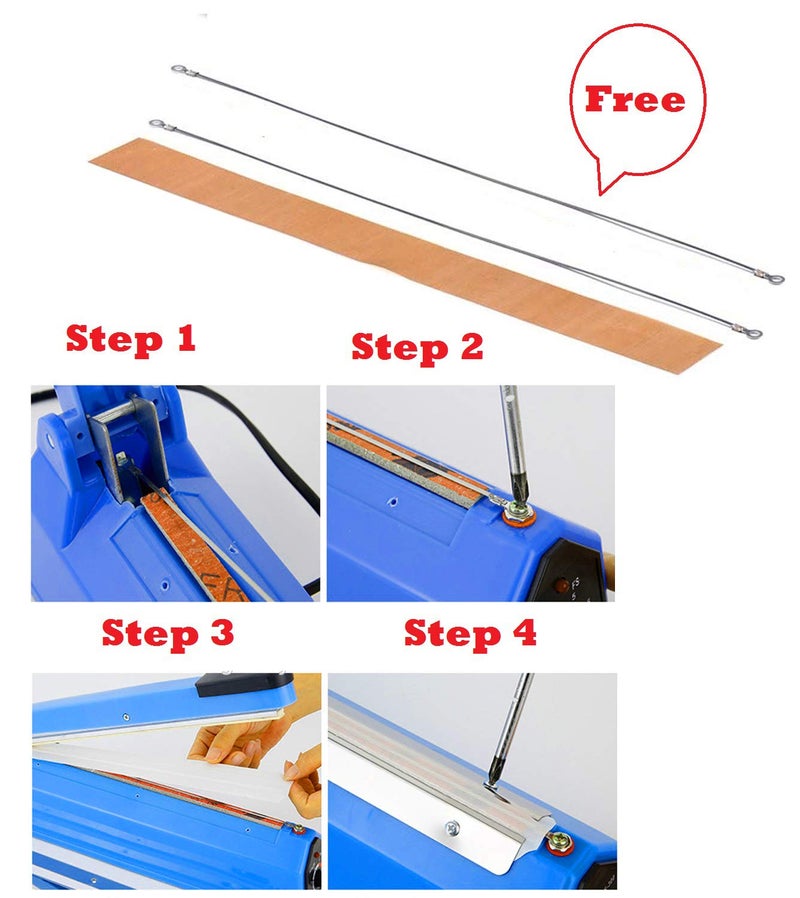 Free

Step 1

Step 2

Step 3

Step 4