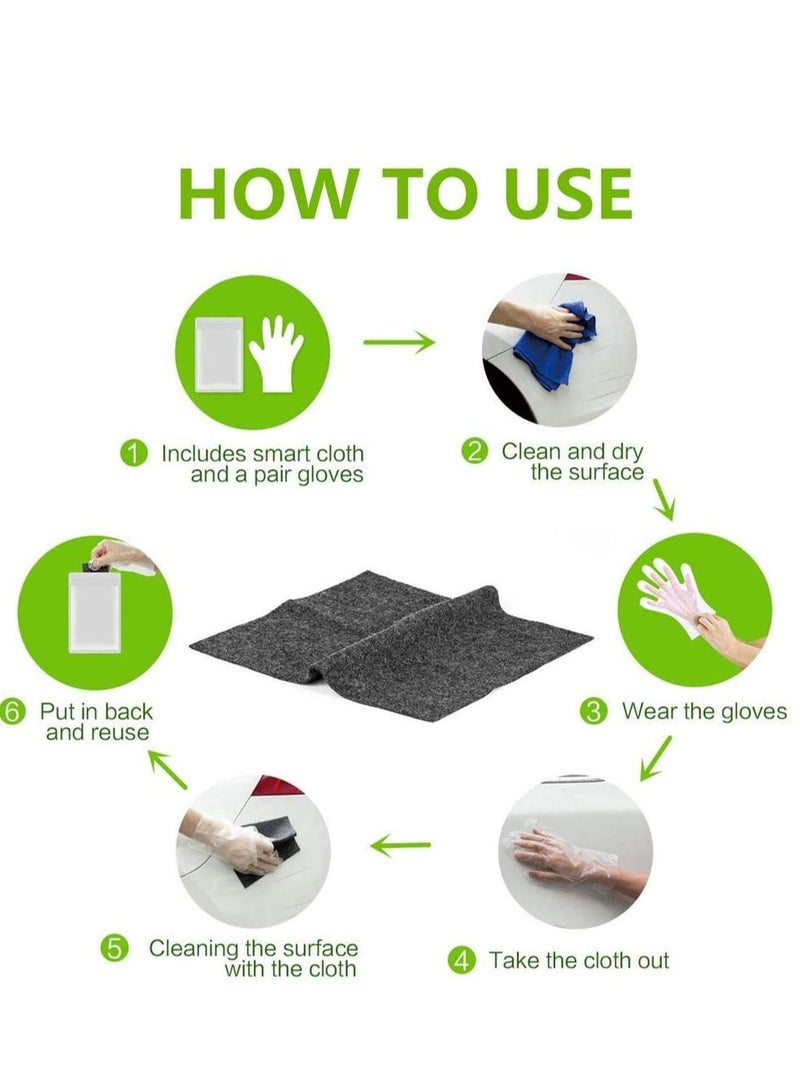 HOW TO USE

1 Includes smart cloth and a pair gloves

2 Clean and dry the surface

3 Wear the gloves

4 Take the cloth out

5 Cleaning the surface with the cloth

6 Put in back and reuse