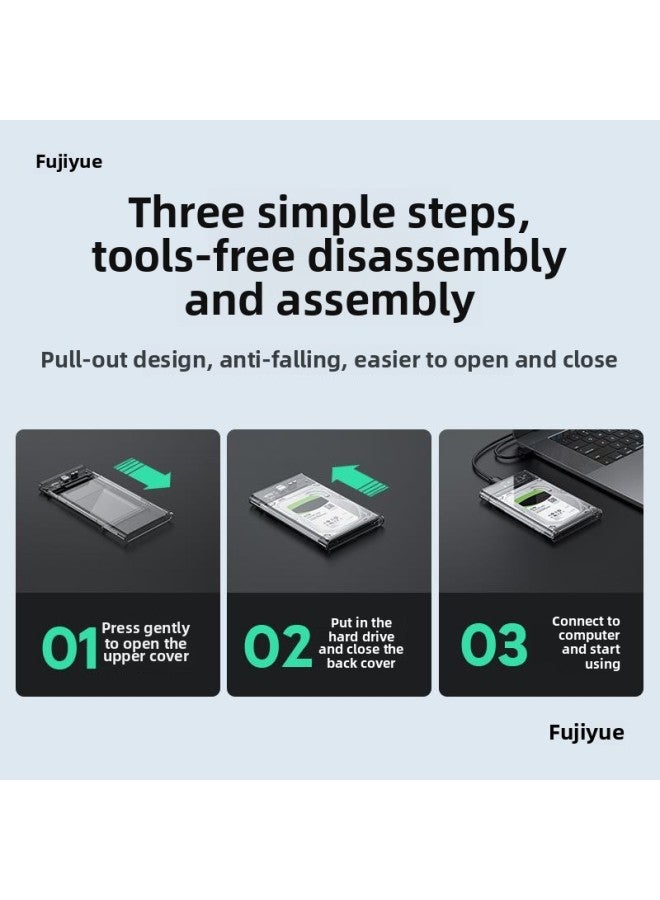 Fujiyue

Three simple steps, tools-free disassembly and assembly

Pull-out design, anti-falling, easier to open and close

01 Press gently to open the upper cover

02 Put in the hard drive and close the back cover

03 Connect to computer and start using

Fujiyue