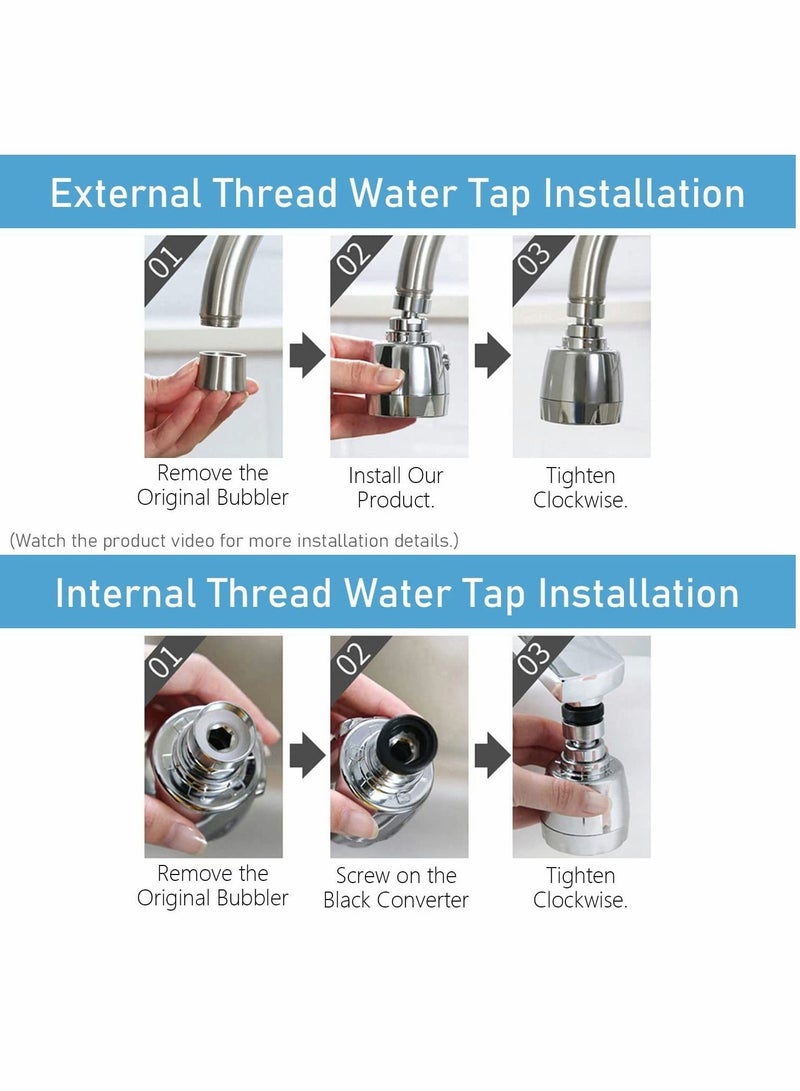 External Thread Water Tap Installation

01

Remove the Original Bubbler

02

Install Our Product.

03

Tighten Clockwise.

(Watch the product video for more installation details.)

Internal Thread Water Tap Installation

01

Remove the Original Bubbler

02

Screw on the Black Converter

03

Tighten Clockwise.