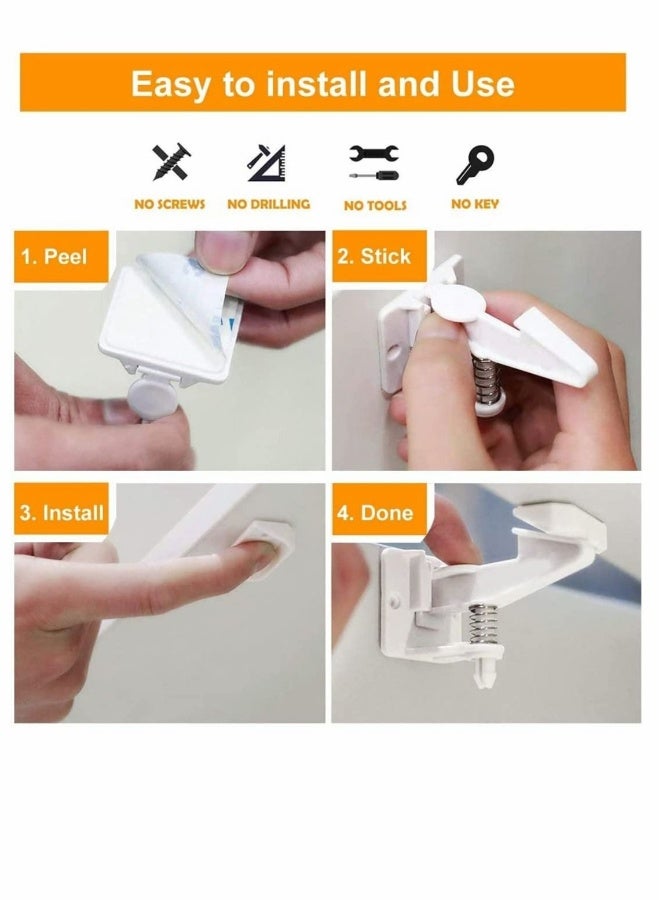 Easy to install and Use

NO SCREWS NO DRILLING NO TOOLS NO KEY

1. Peel

2. Stick

3. Install

4. Done