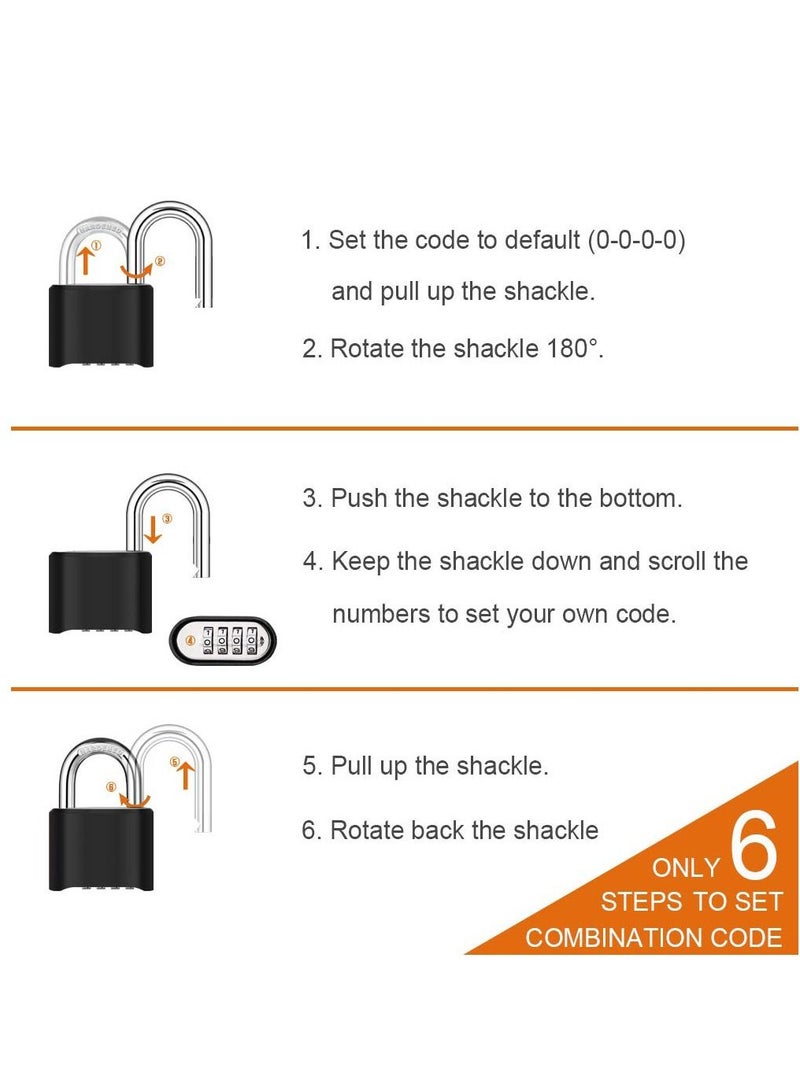 ①
②

1. Set the code to default (0-0-0-0) and pull up the shackle.

2. Rotate the shackle 180°.

③
④

3. Push the shackle to the bottom.

4. Keep the shackle down and scroll the numbers to set your own code.

⑤
⑥

5. Pull up the shackle.

6. Rotate back the shackle

ONLY 6 STEPS TO SET COMBINATION CODE