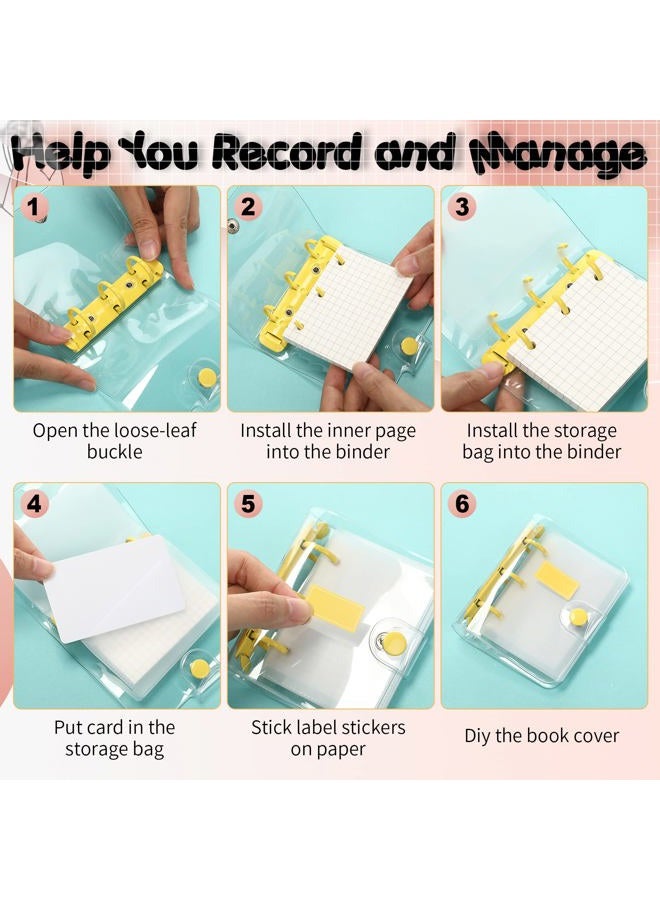 Help You Record and Manage

1

Open the loose-leaf buckle

2

Install the inner page into the binder

3

Install the storage bag into the binder

4

Put card in the storage bag

5

Stick label stickers on paper

6

Diy the book cover