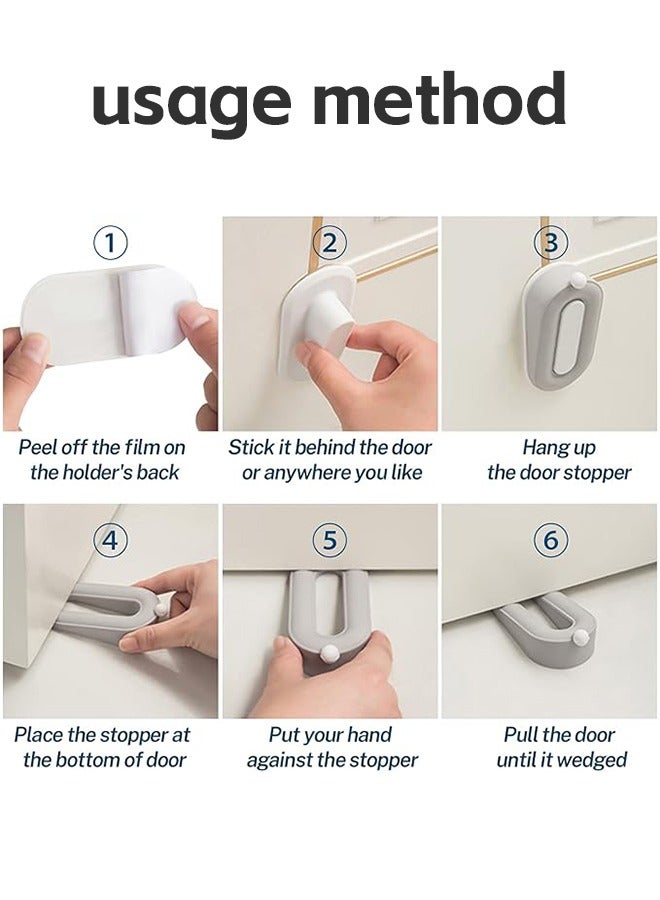 usage method

①
Peel off the film on the holder's back

②
Stick it behind the door or anywhere you like

③
Hang up the door stopper

④
Place the stopper at the bottom of door

⑤
Put your hand against the stopper

⑥
Pull the door until it wedged