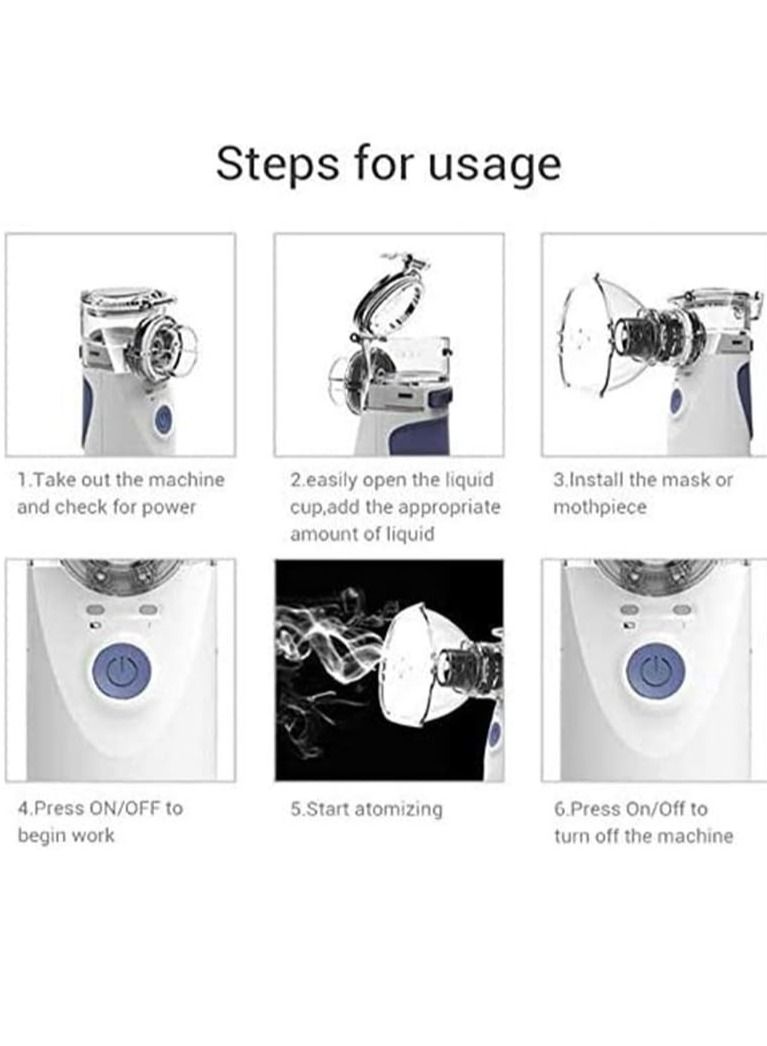 Steps for usage

1.Take out the machine and check for power

2.easily open the liquid cup,add the appropriate amount of liquid

3.Install the mask or mothpiece

4.Press ON/OFF to begin work

5.Start atomizing

6.Press On/Off to turn off the machine