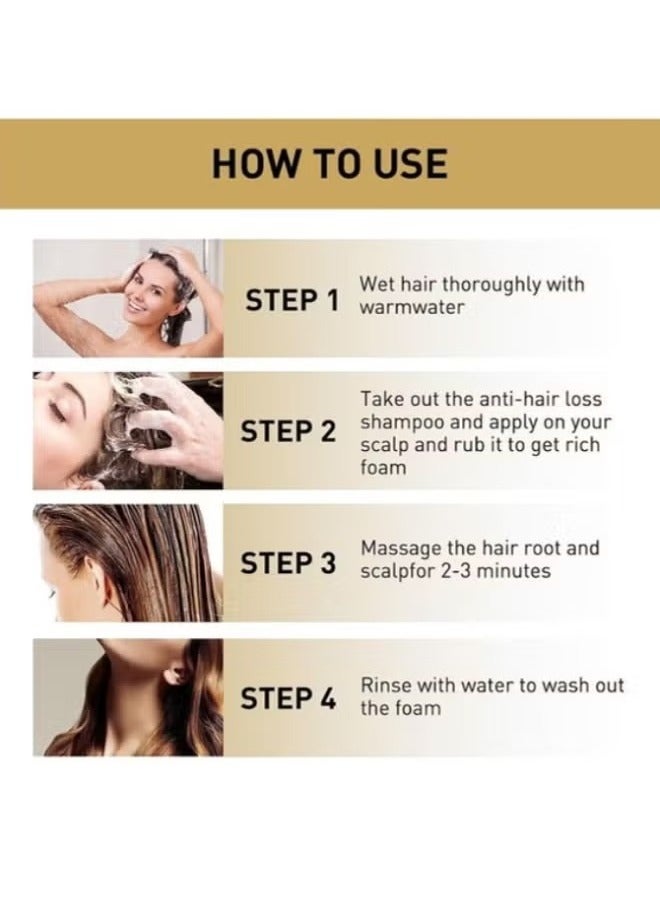 HOW TO USE

STEP 1 Wet hair thoroughly with warmwater

STEP 2 Take out the anti-hair loss shampoo and apply on your scalp and rub it to get rich foam

STEP 3 Massage the hair root and scalpfor 2-3 minutes

STEP 4 Rinse with water to wash out the foam