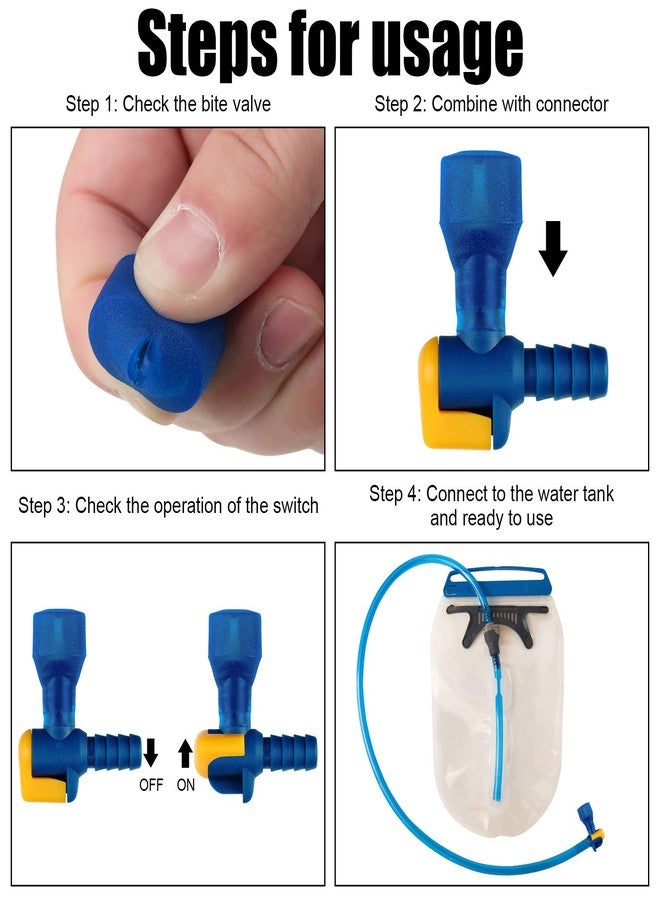 Steps for usage

Step 1: Check the bite valve

Step 2: Combine with connector

Step 3: Check the operation of the switch

Step 4: Connect to the water tank and ready to use

OFF ON