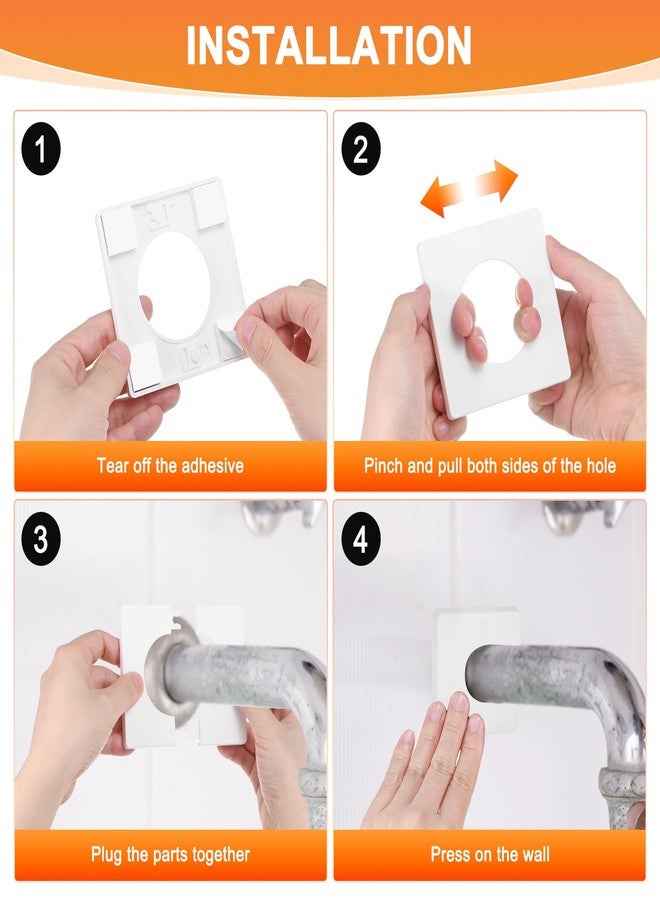 INSTALLATION

1

Tear off the adhesive

2

Pinch and pull both sides of the hole

3

Plug the parts together

4

Press on the wall