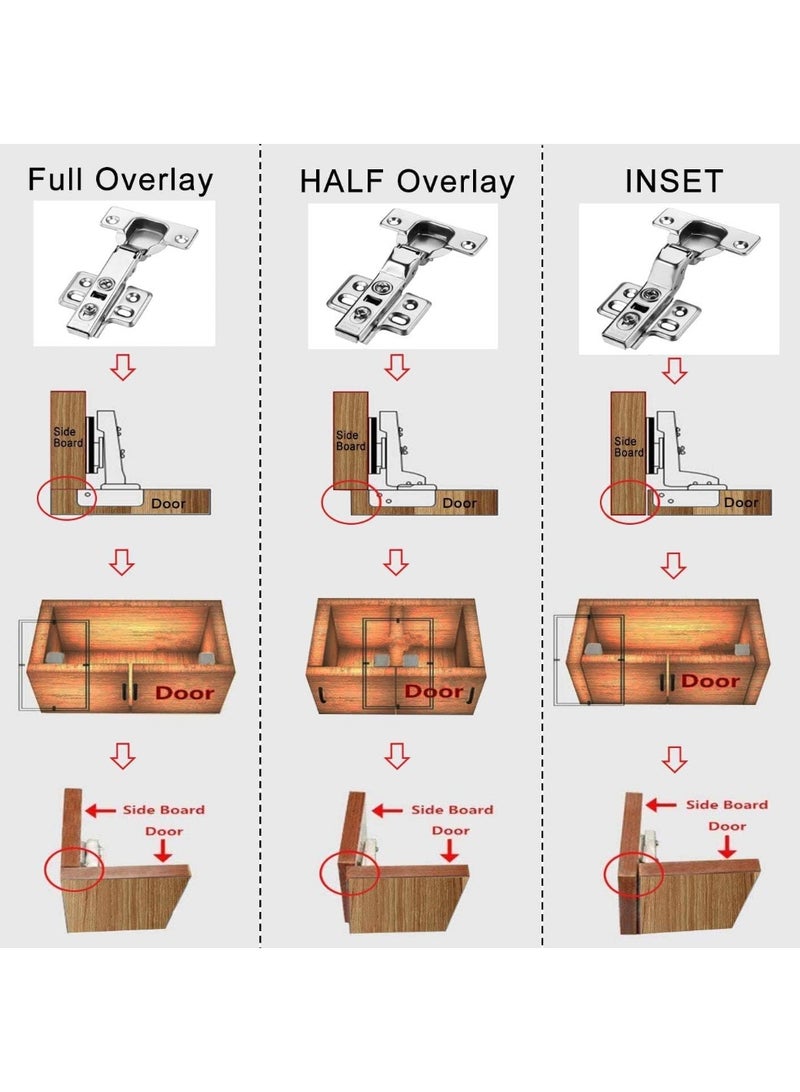 Full Overlay

Side Board

Door

Door

Side Board

Door

HALF Overlay

Side Board

Door

Door

Side Board

Door

INSET

Side Board

Door

Door

Side Board

Door