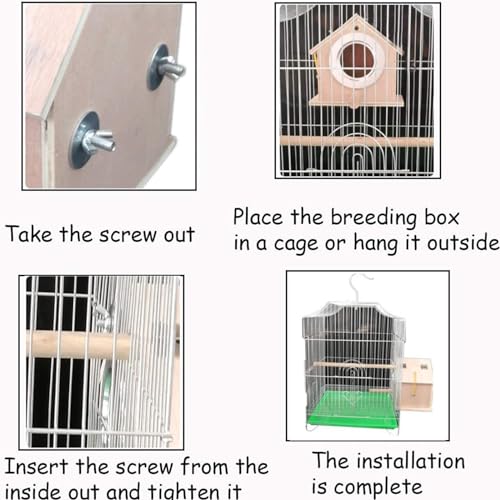 Take the screw out

Place the breeding box in a cage or hang it outside

Insert the screw from the inside out and tighten it

The installation is complete