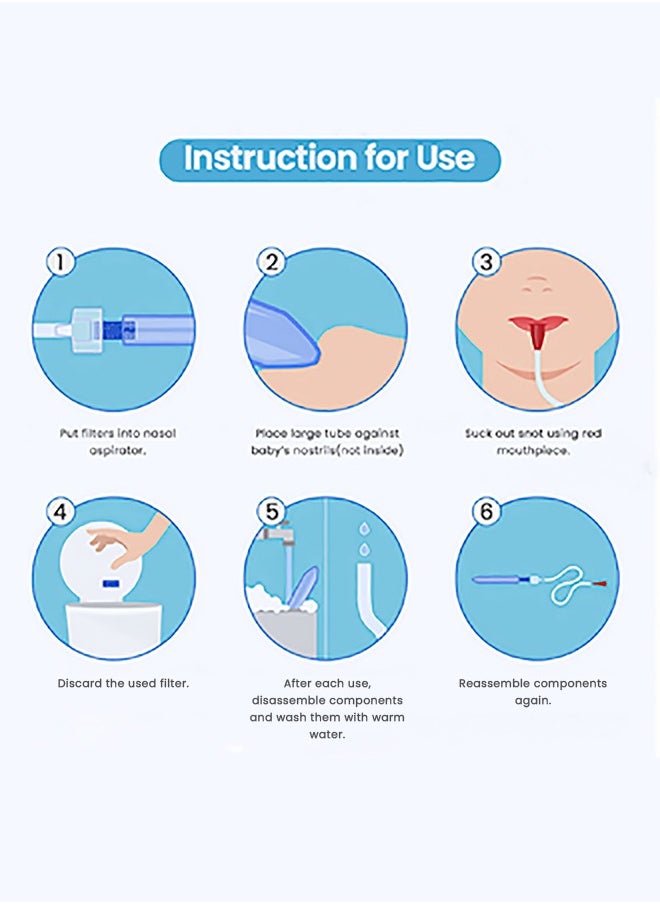 Instruction for Use

1

Put filters into nasal aspirator.

2

Place large tube against baby's nostrils(not inside)

3

Suck out snot using red mouthpiece.

4

Discard the used filter.

5

After each use, disassemble components and wash them with warm water.

6

Reassemble components again.