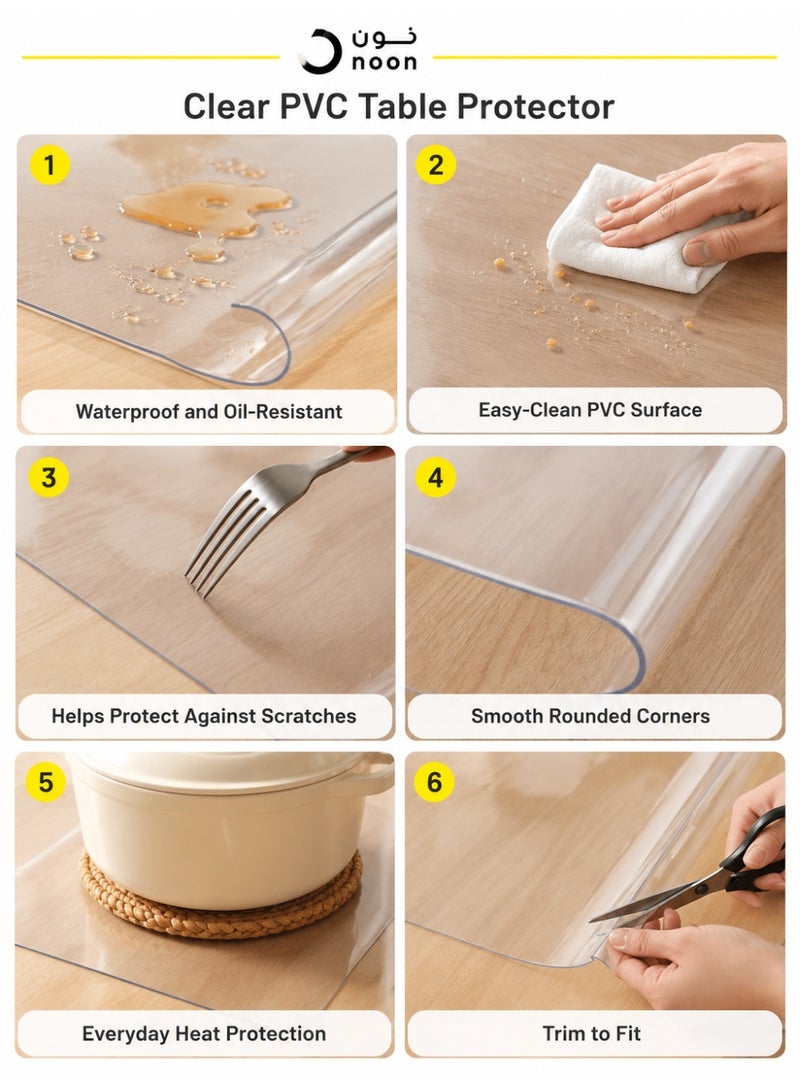 نون
noon

Clear PVC Table Protector

1

Waterproof and Oil-Resistant

2

Easy-Clean PVC Surface

3

Helps Protect Against Scratches

4

Smooth Rounded Corners

5

Everyday Heat Protection

6

Trim to Fit