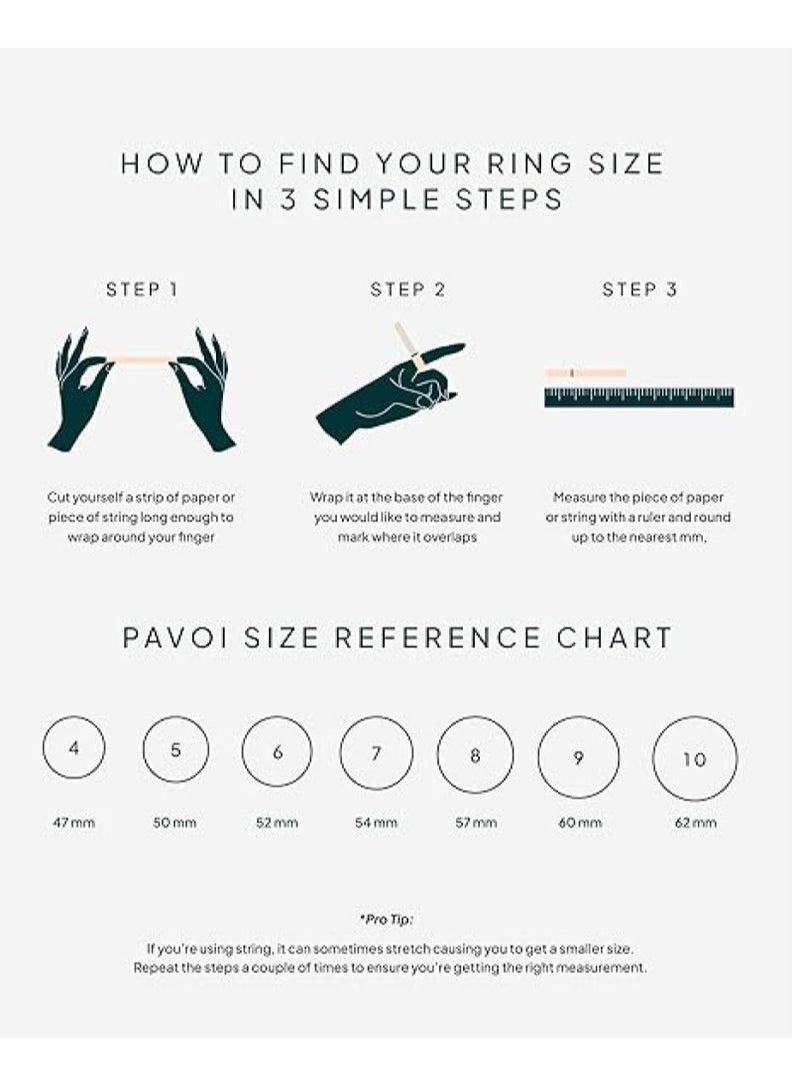 HOW TO FIND YOUR RING SIZE IN 3 SIMPLE STEPS

STEP 1

Cut yourself a strip of paper or piece of string long enough to wrap around your finger

STEP 2

Wrap it at the base of the finger you would like to measure and mark where it overlaps

STEP 3

Measure the piece of paper or string with a ruler and round up to the nearest mm,

PAVOI SIZE REFERENCE CHART

4
47 mm

5
50 mm

6
52 mm

7
54 mm

8
57 mm

9
60 mm

10
62 mm

*Pro Tip:

If you're using string, it can sometimes stretch causing you to get a smaller size. Repeat the steps a couple of times to ensure you're getting the right measurement.