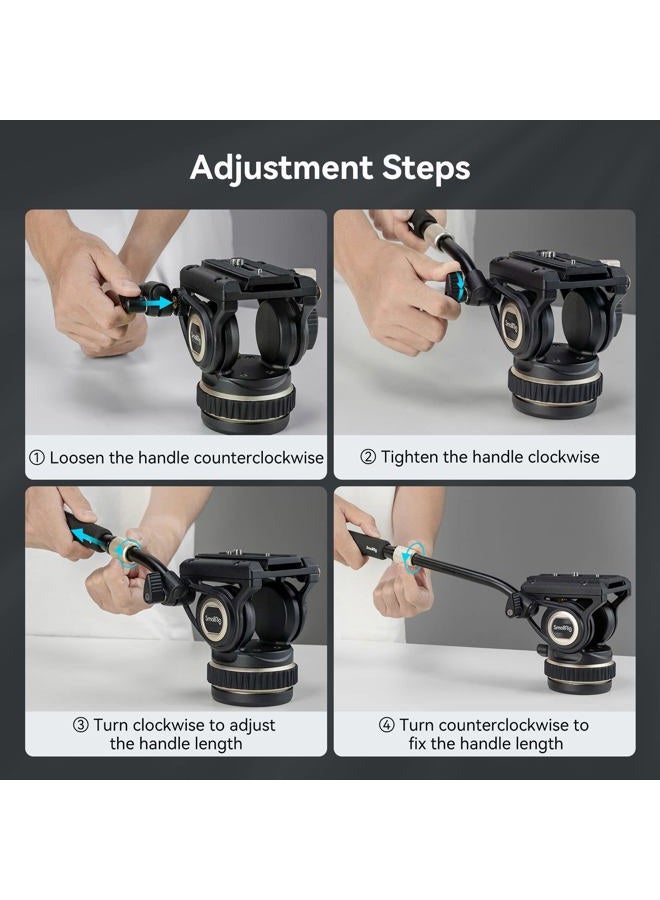 Adjustment Steps

SmallRig

① Loosen the handle counterclockwise

SmallRig

② Tighten the handle clockwise

SmallRig

③ Turn clockwise to adjust the handle length

SmallRig

SmallRig

④ Turn counterclockwise to fix the handle length