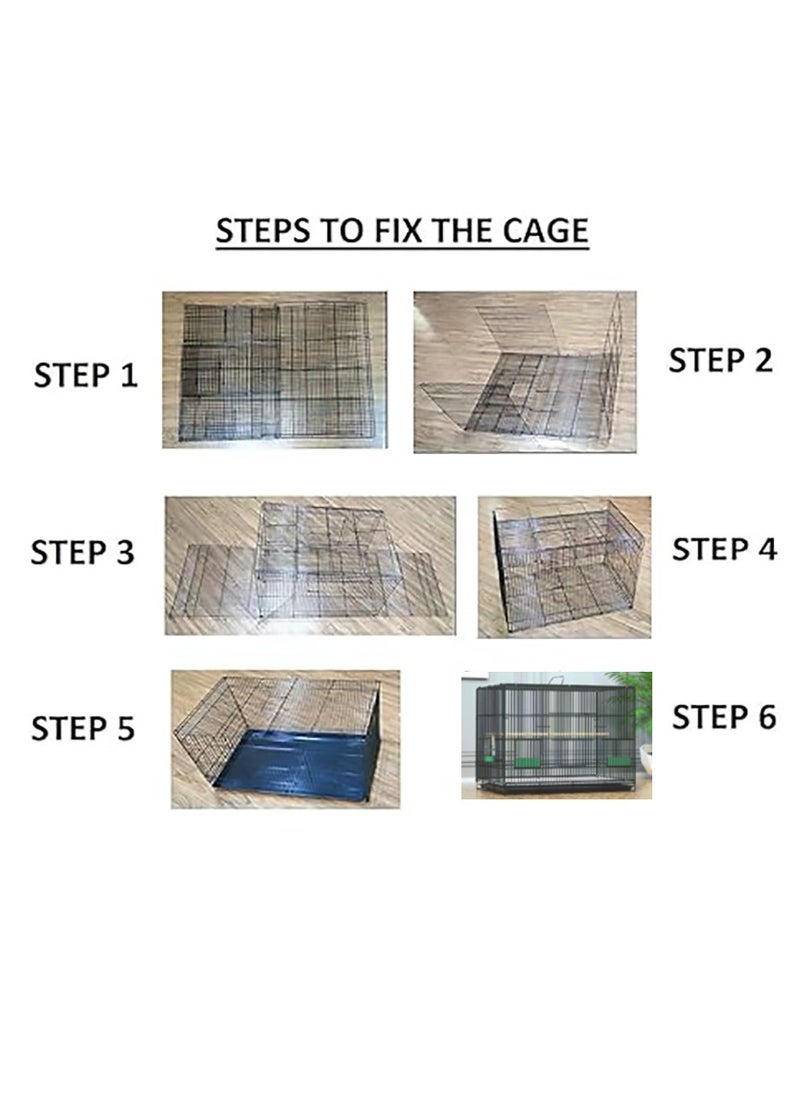 STEPS TO FIX THE CAGE

STEP 1

STEP 2

STEP 3

STEP 4

STEP 5

STEP 6