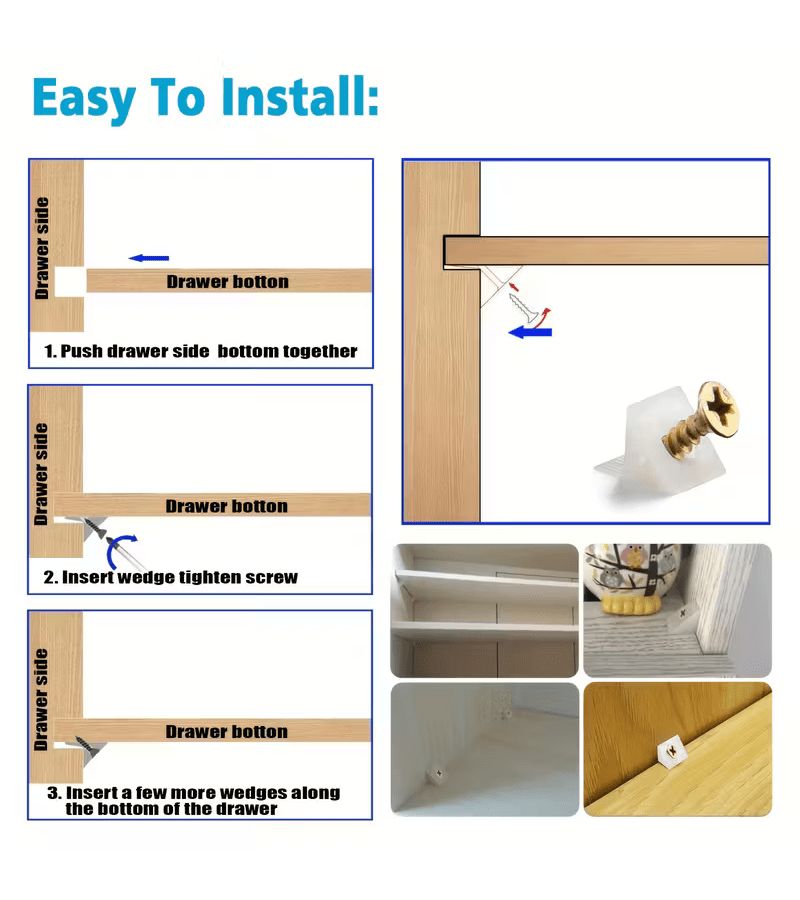 Easy To Install:

Drawer side

Drawer botton

1. Push drawer side bottom together

Drawer side

Drawer botton

2. Insert wedge tighten screw

Drawer side

Drawer botton

3. Insert a few more wedges along the bottom of the drawer