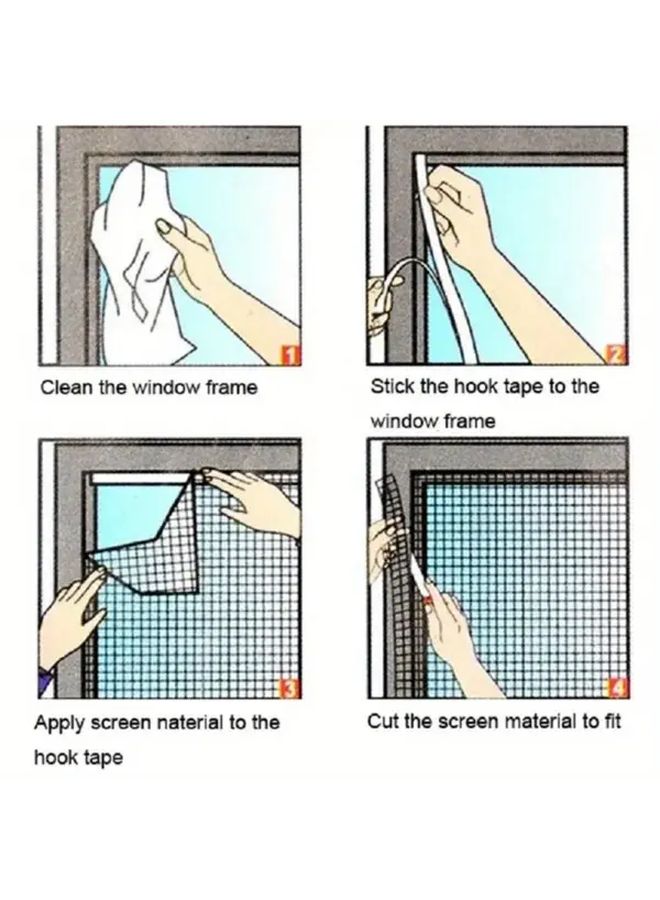 1

Clean the window frame

2

Stick the hook tape to the window frame

3

Apply screen naterial to the hook tape

4

Cut the screen material to fit