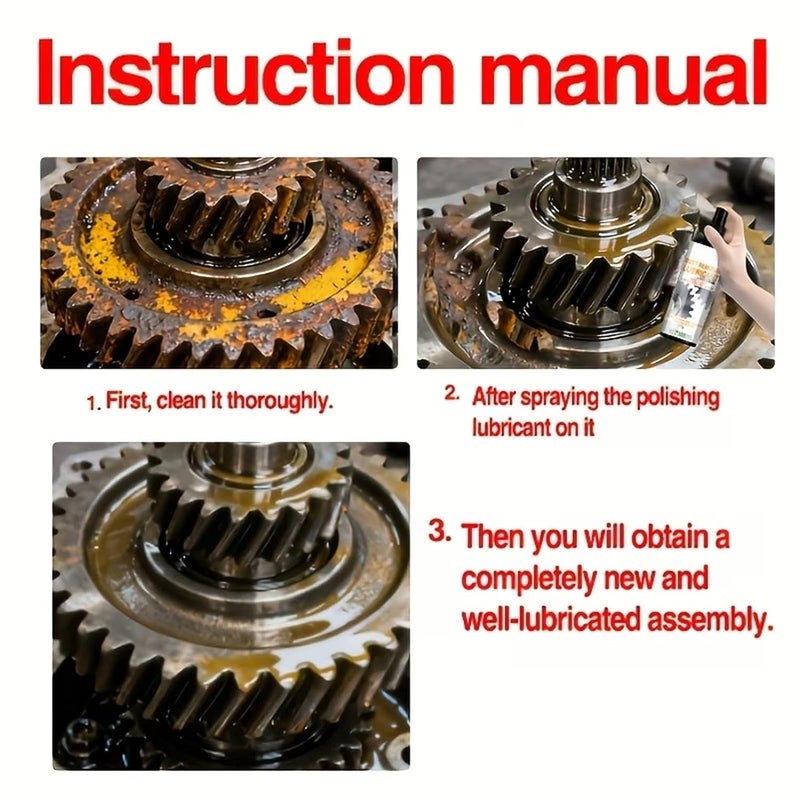 Instruction manual

1. First, clean it thoroughly.

2. After spraying the polishing lubricant on it

3. Then you will obtain a completely new and well-lubricated assembly.