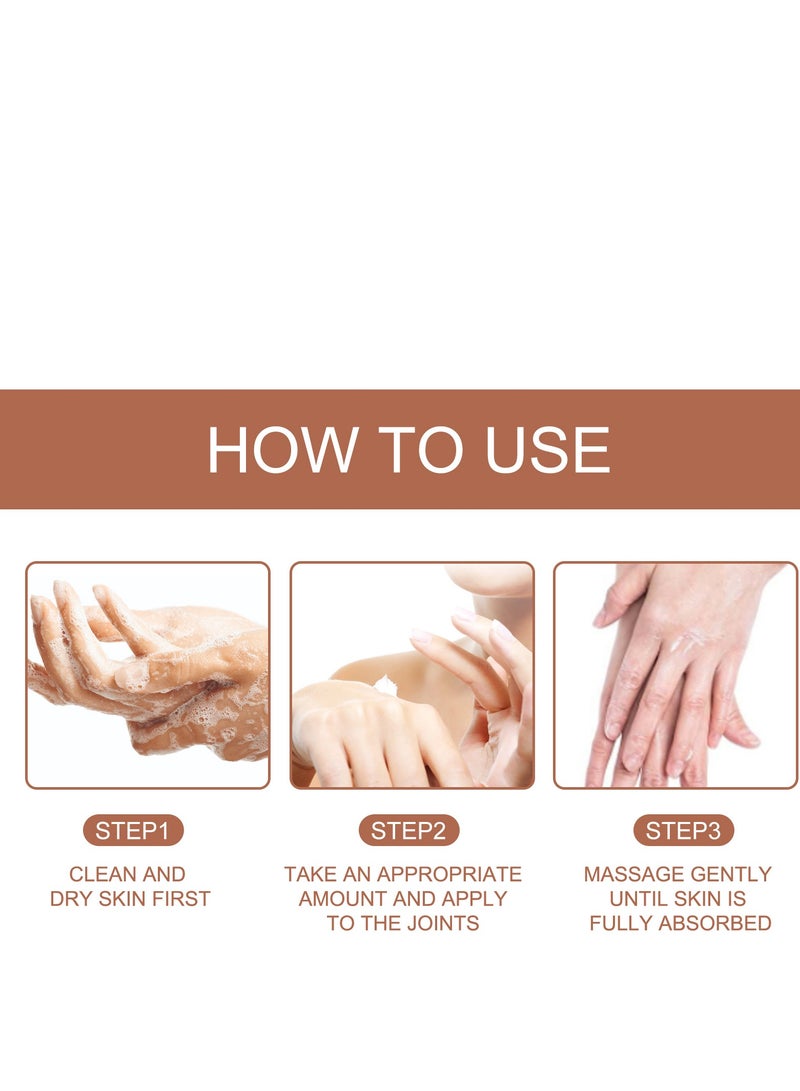 HOW TO USE

STEP1
CLEAN AND DRY SKIN FIRST

STEP2
TAKE AN APPROPRIATE AMOUNT AND APPLY TO THE JOINTS

STEP3
MASSAGE GENTLY UNTIL SKIN IS FULLY ABSORBED