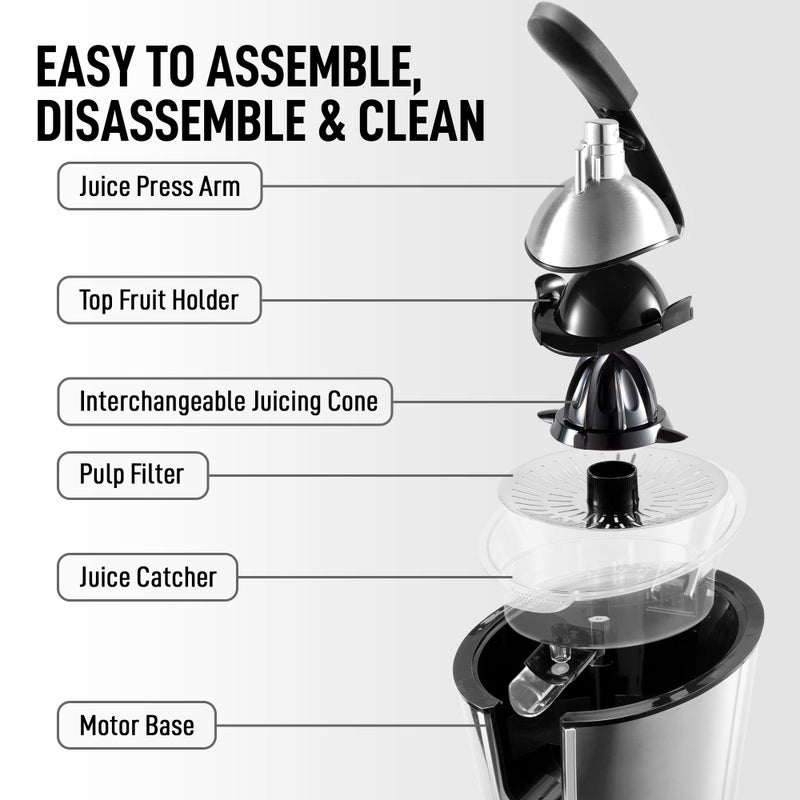 EASY TO ASSEMBLE, DISASSEMBLE & CLEAN

Juice Press Arm

Top Fruit Holder

Interchangeable Juicing Cone

Pulp Filter

Juice Catcher

Motor Base