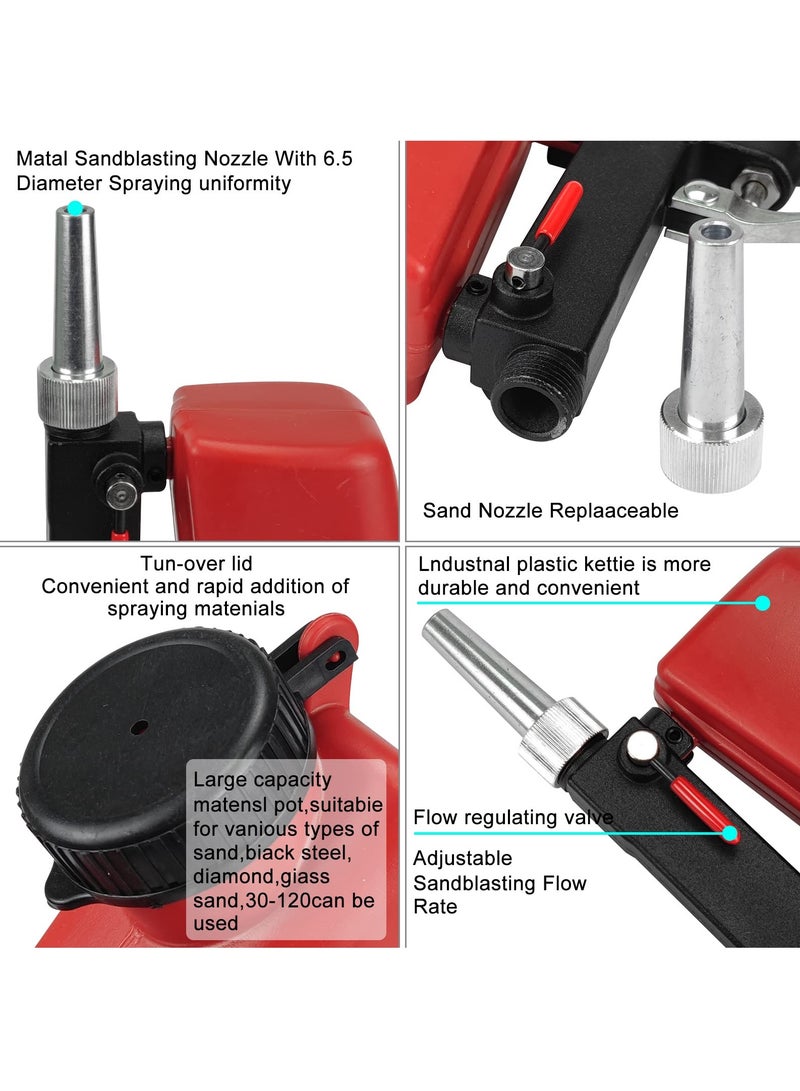 Matal Sandblasting Nozzle With 6.5 Diameter Spraying uniformity

Sand Nozzle Replaaceable

Tun-over lid
Convenient and rapid addition of spraying matenials

Large capacity matensl pot,suitabie for vanious types of sand,biack steel, diamond,giass sand,30-120can be used

Lndustnal plastic kettie is more durable and convenient

Flow regulating valve

Adjustable Sandblasting Flow Rate