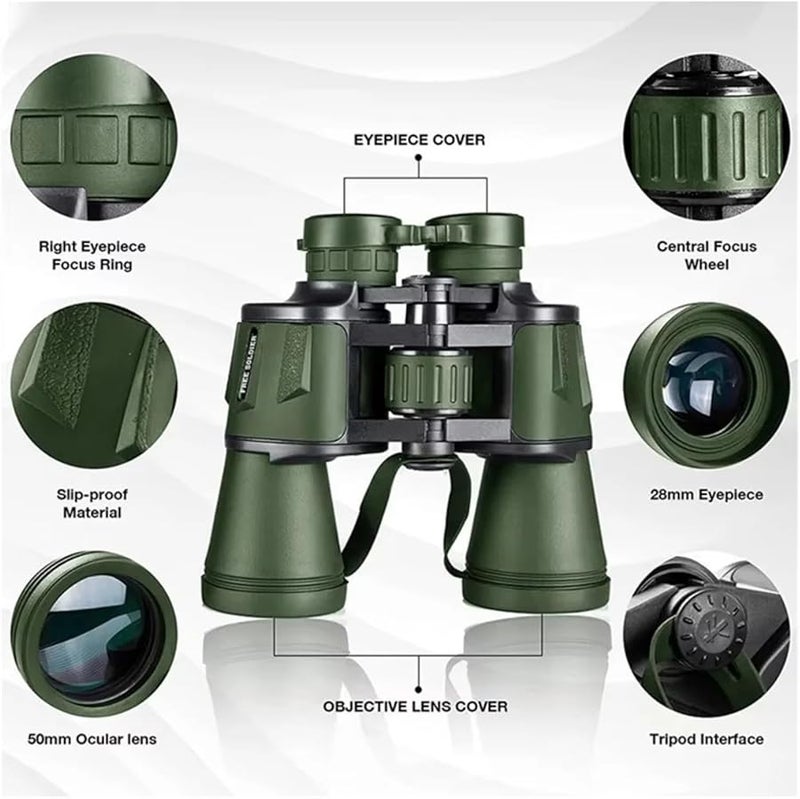 EYEPIECE COVER

Right Eyepiece Focus Ring

Central Focus Wheel

FREE SOLDIER

Slip-proof Material

28mm Eyepiece

50mm Ocular lens

OBJECTIVE LENS COVER

Tripod Interface