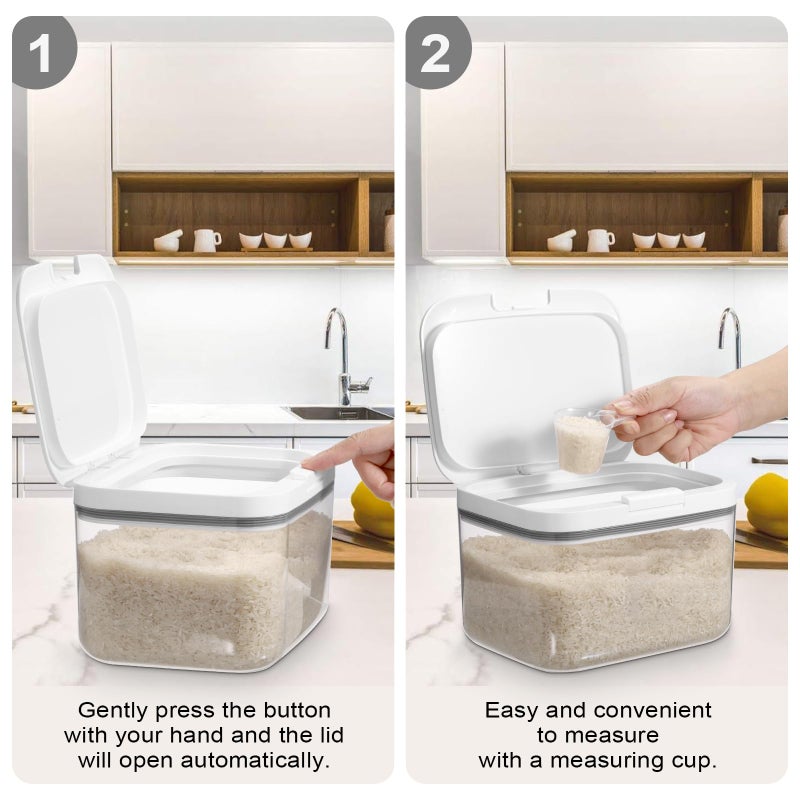 1

Gently press the button with your hand and the lid will open automatically.

2

Easy and convenient to measure with a measuring cup.