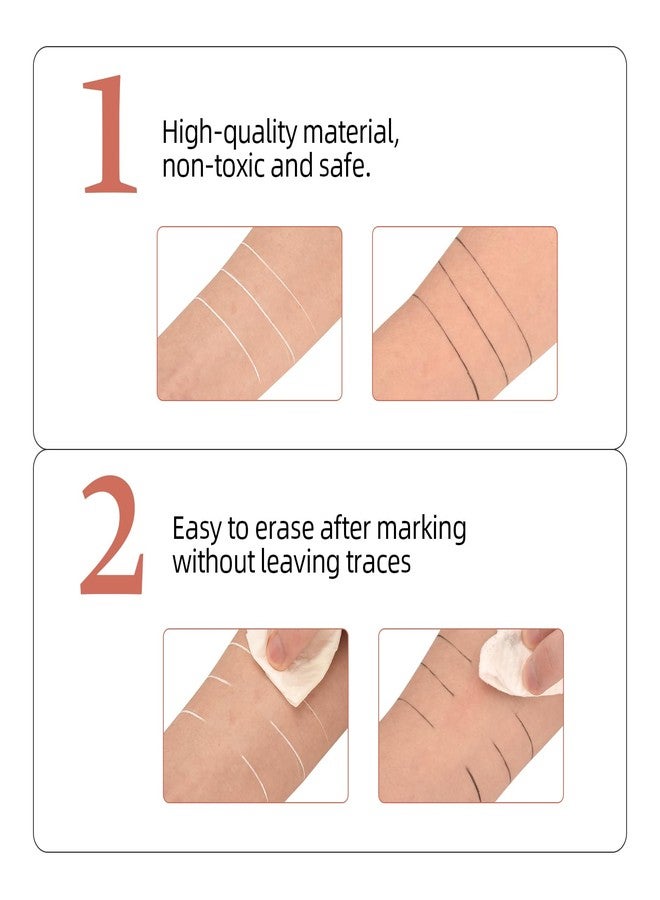 1
High-quality material, non-toxic and safe.

2
Easy to erase after marking without leaving traces