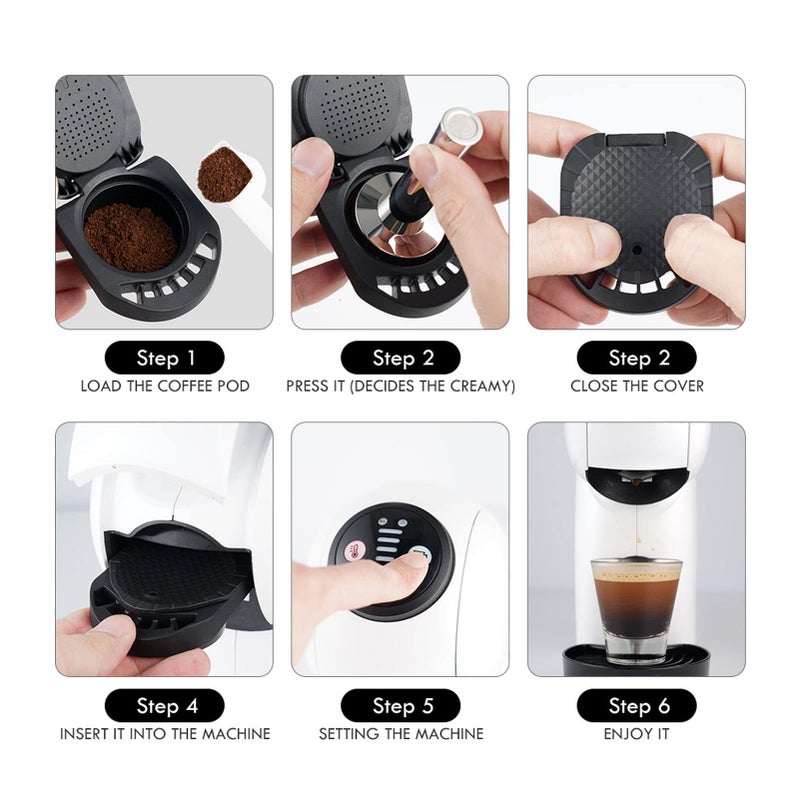 Step 1
LOAD THE COFFEE POD

Step 2
PRESS IT (DECIDES THE CREAMY)

Step 2
CLOSE THE COVER

Step 4
INSERT IT INTO THE MACHINE

Step 5
SETTING THE MACHINE

Step 6
ENJOY IT