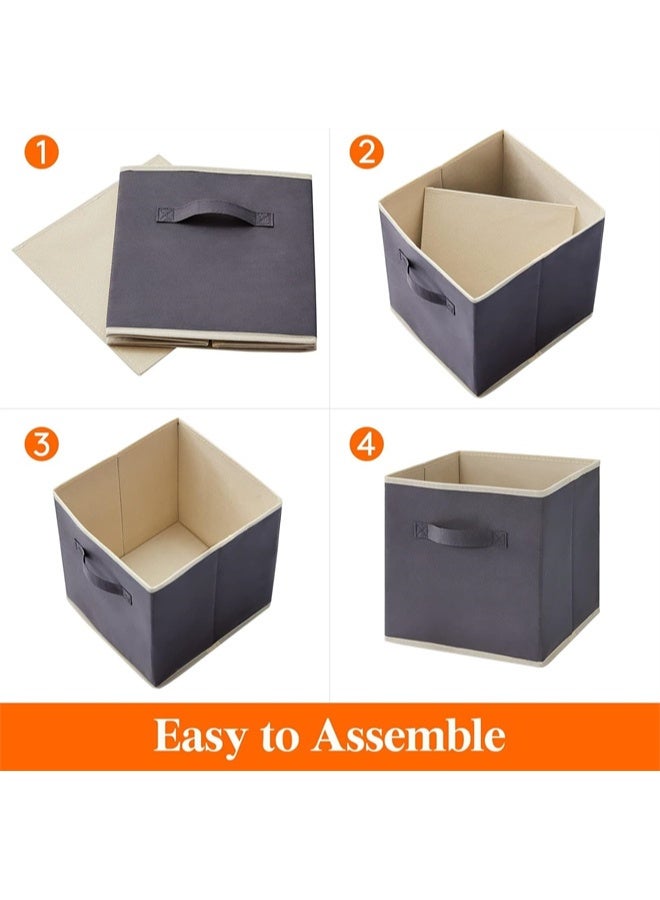 1
2
3
4
Easy to Assemble