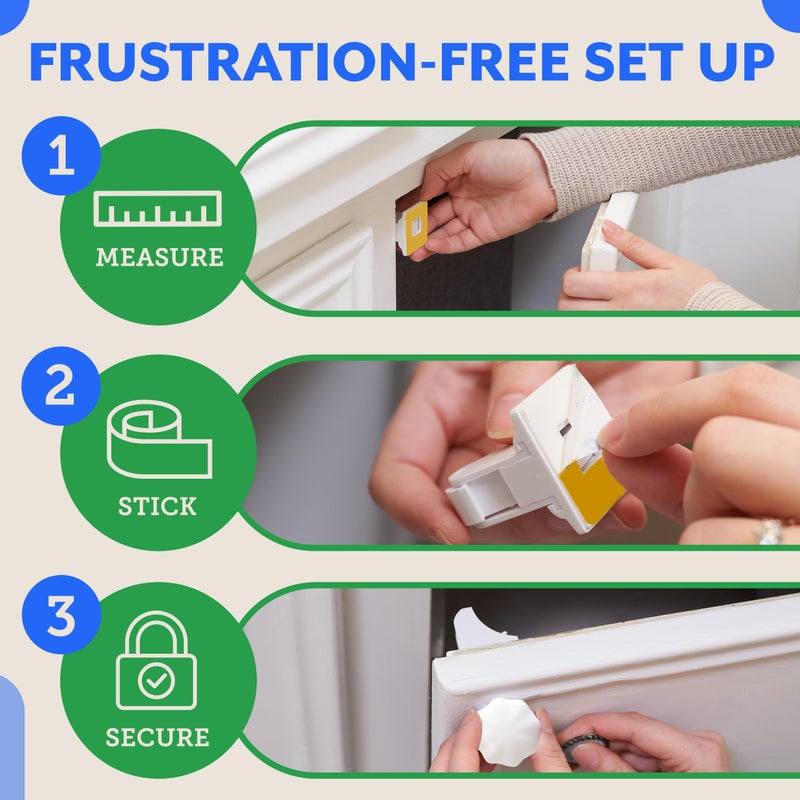 FRUSTRATION-FREE SET UP

1
MEASURE

2
STICK

3
SECURE