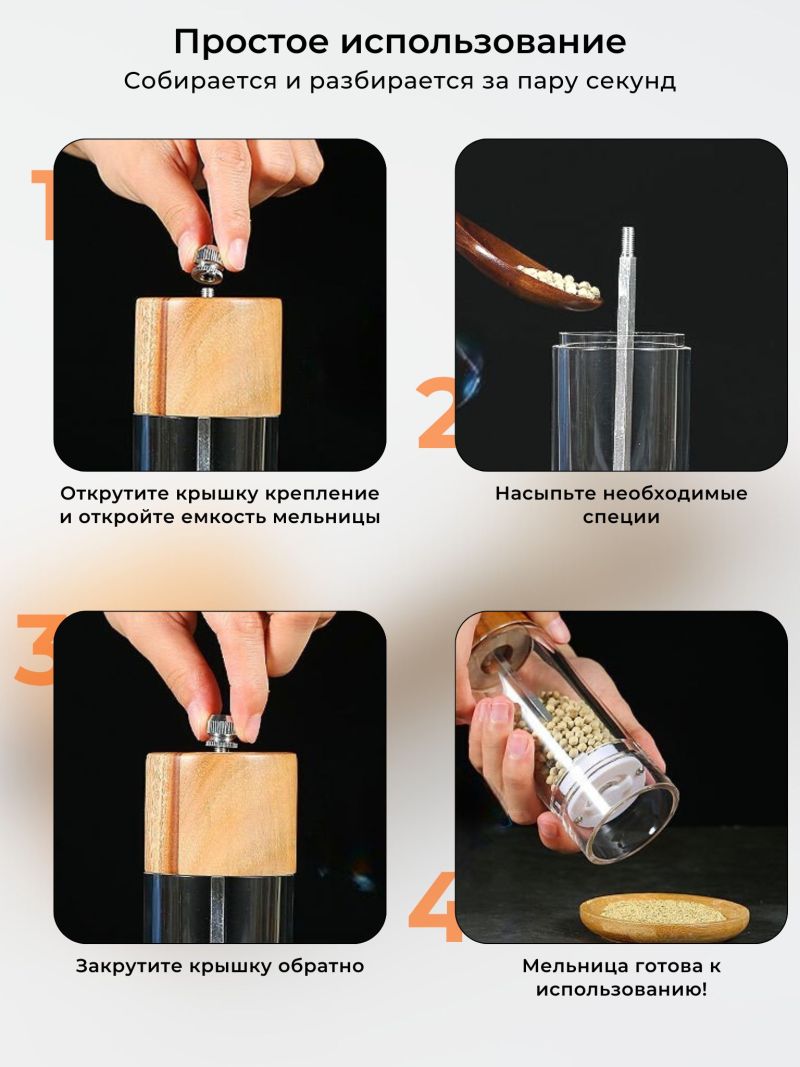 Простое использование
Собирается и разбирается за пару секунд

1

Открутите крышку крепление и откройте емкость мельницы

2

Насыпьте необходимые специи

3

Закрутите крышку обратно

4

Мельница готова к использованию!