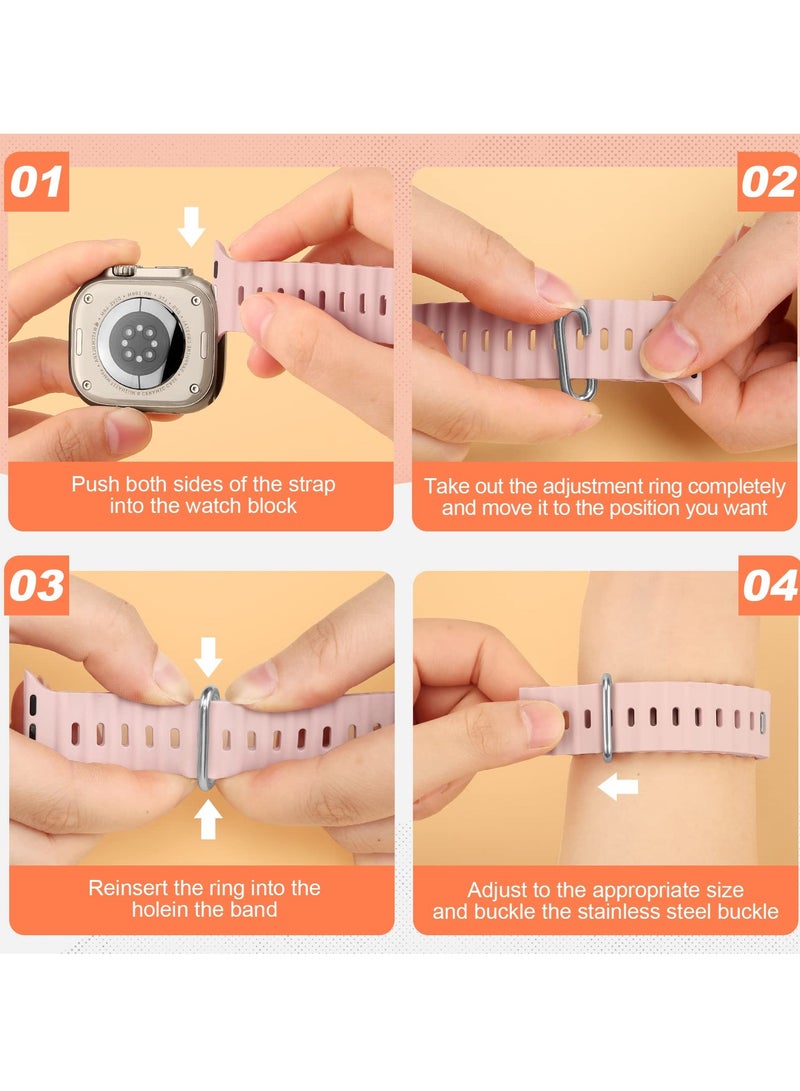 01

Push both sides of the strap into the watch block

02

Take out the adjustment ring completely and move it to the position you want

03

Reinsert the ring into the holein the band

04

Adjust to the appropriate size and buckle the stainless steel buckle