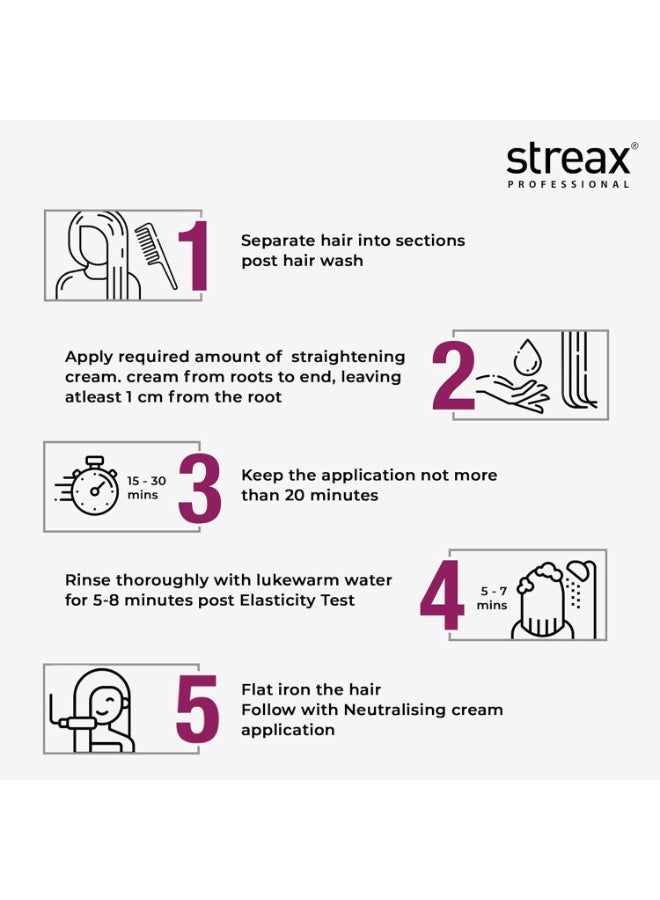 streax®
PROFESSIONAL

1
Separate hair into sections post hair wash

Apply required amount of straightening cream. cream from roots to end, leaving atleast 1 cm from the root
2

15 - 30 mins
3
Keep the application not more than 20 minutes

Rinse thoroughly with lukewarm water for 5-8 minutes post Elasticity Test
4
5 - 7 mins

5
Flat iron the hair
Follow with Neutralising cream application