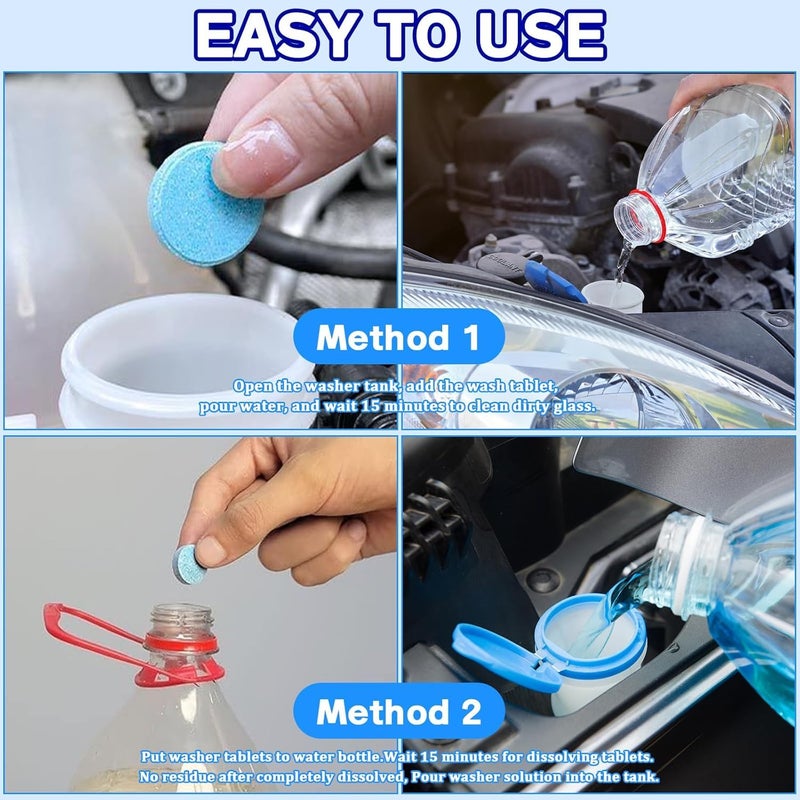 EASY TO USE

Method 1

Open the washer tank, add the wash tablet, pour water, and wait 15 minutes to clean dirty glass.

Method 2

Put washer tablets to water bottle.Wait 15 minutes for dissolving tablets. No residue after completely dissolved, Pour washer solution into the tank.