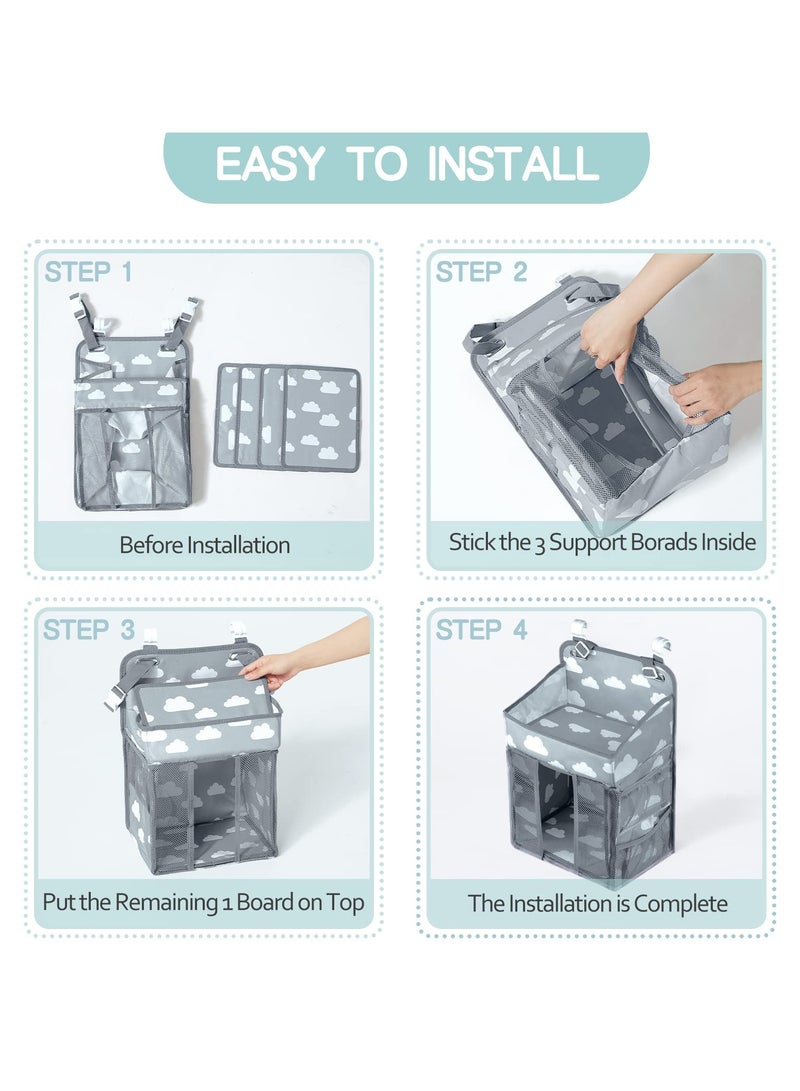 EASY TO INSTALL

STEP 1

Before Installation

STEP 2

Stick the 3 Support Borads Inside

STEP 3

Put the Remaining 1 Board on Top

STEP 4

The Installation is Complete